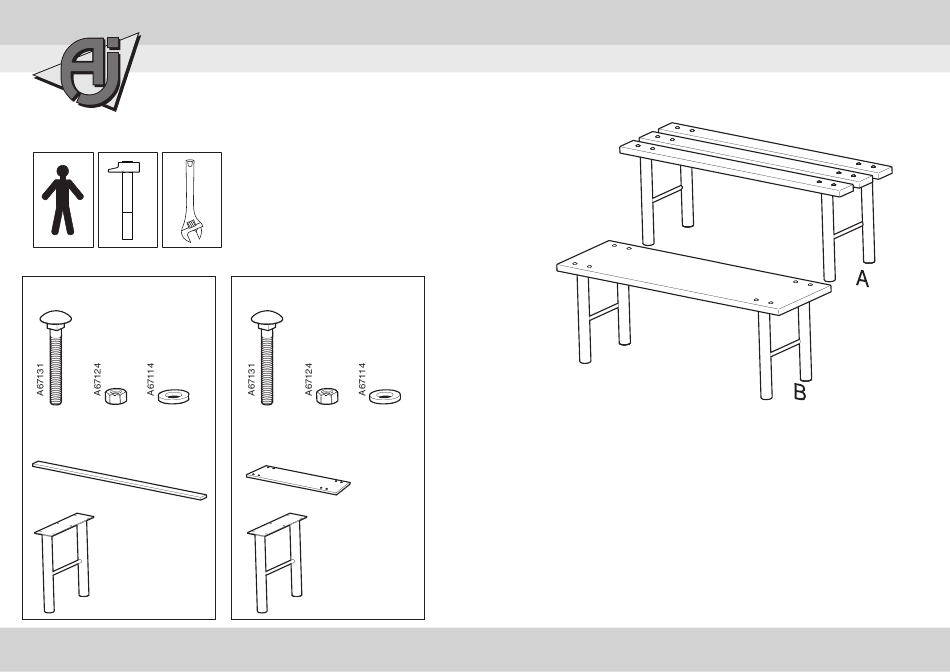 AJ

A67131
A67124
A67114

A67131
A67124
A67114

A

B