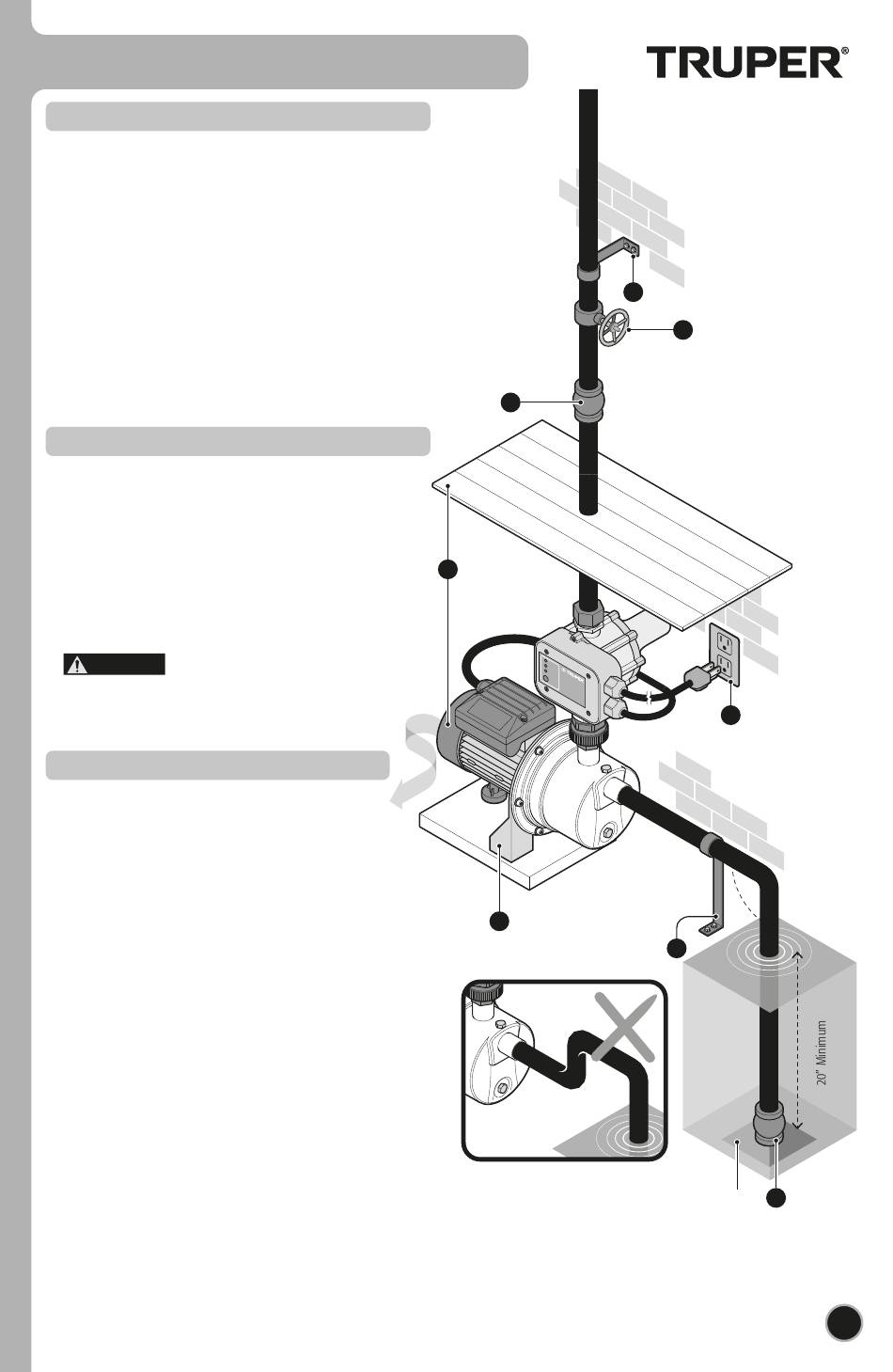 TRUPER®

20" Minimum