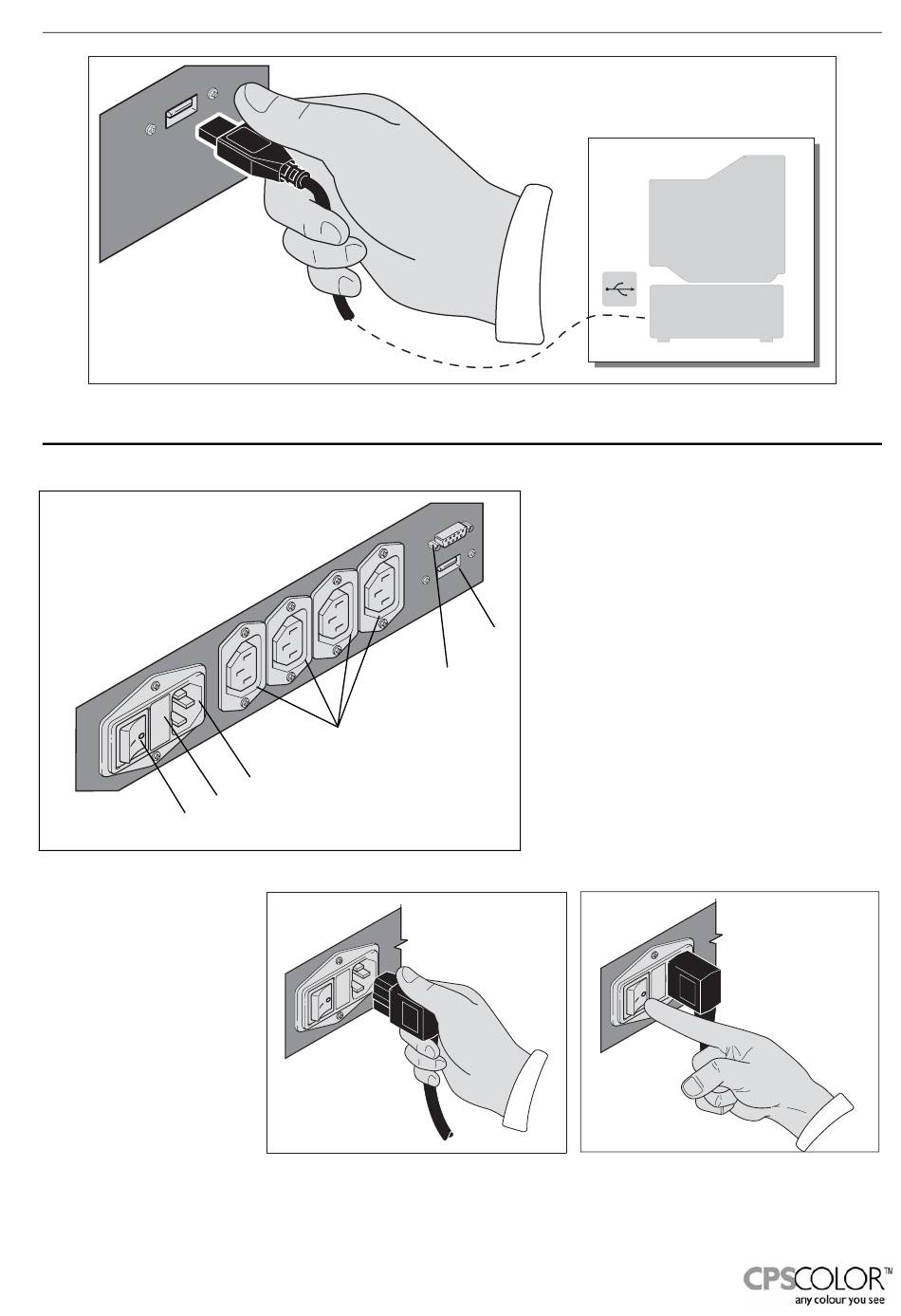 CPSCOLOR™
any colour you see