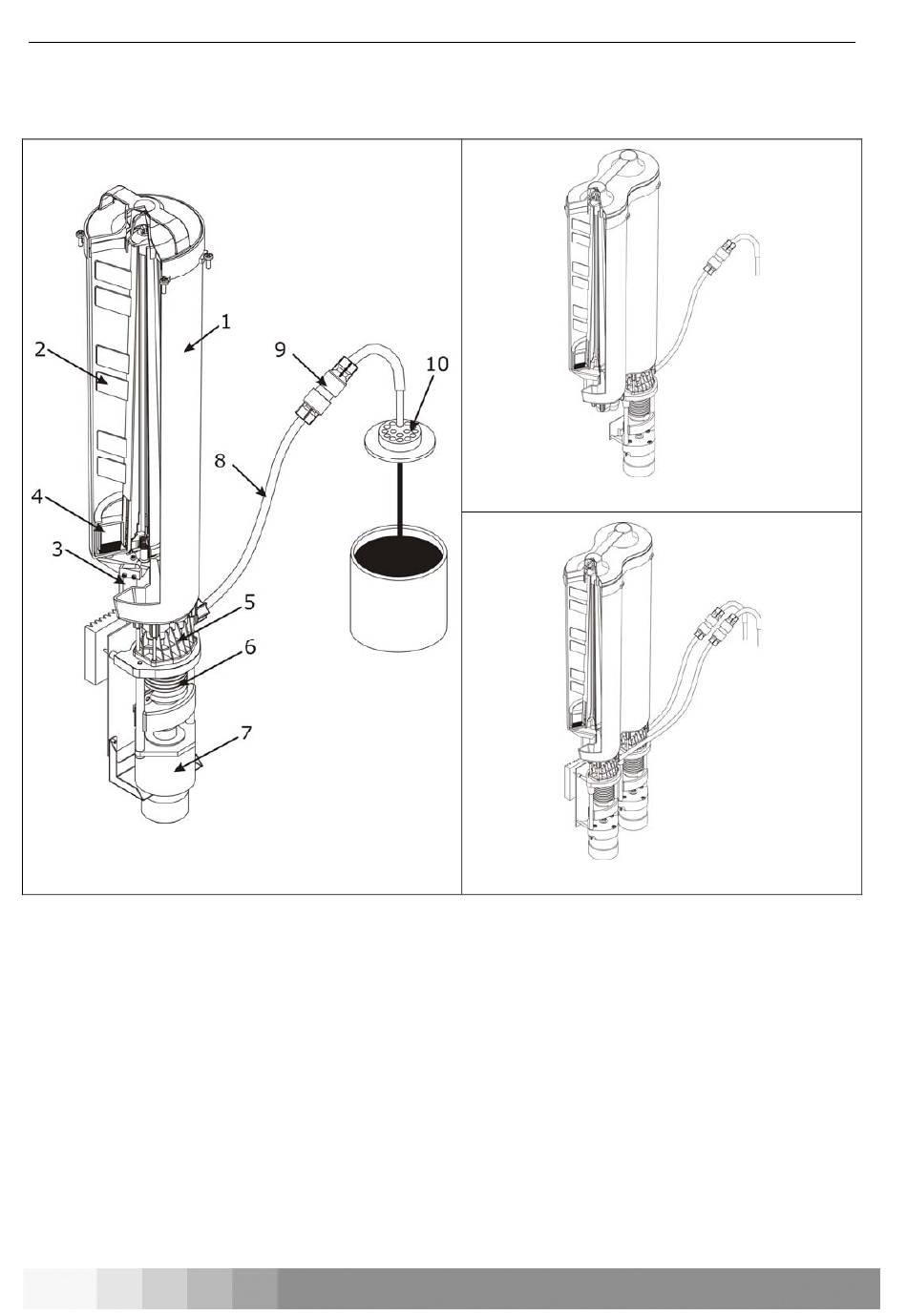 1
2
9
10
8
4
3
5
6
7