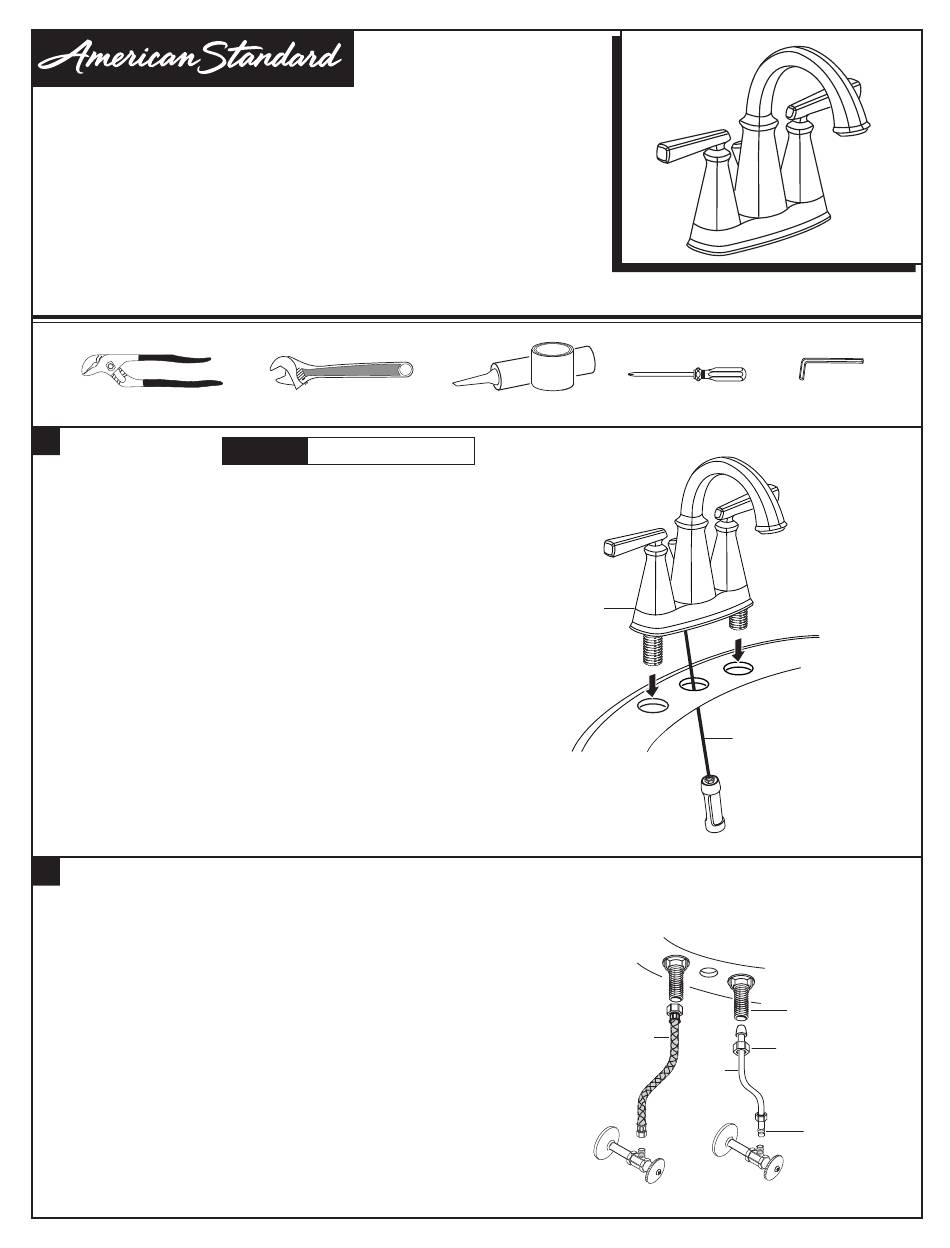 American Standard