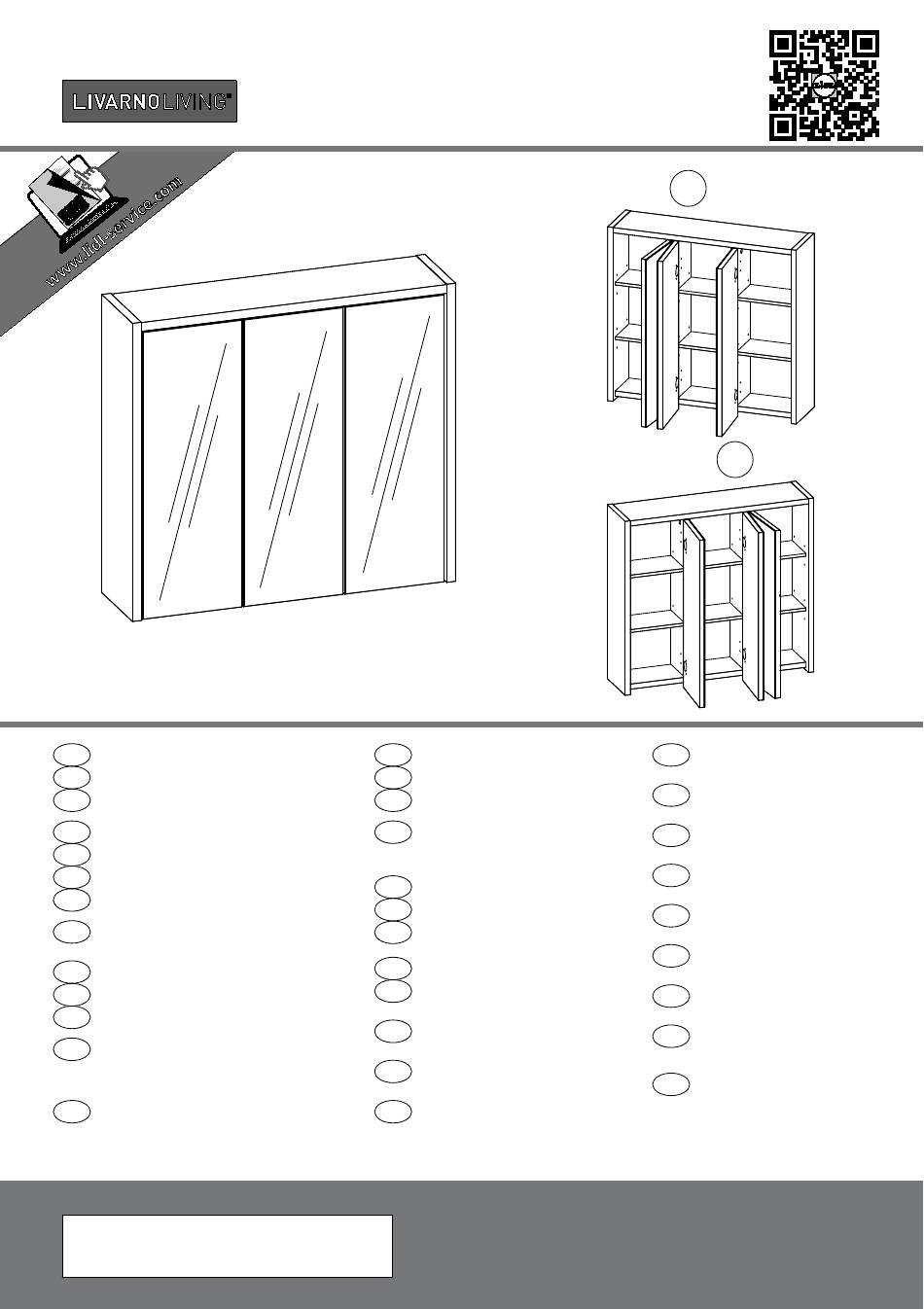 LIVARNOLIVING®

www.lidl-service.com