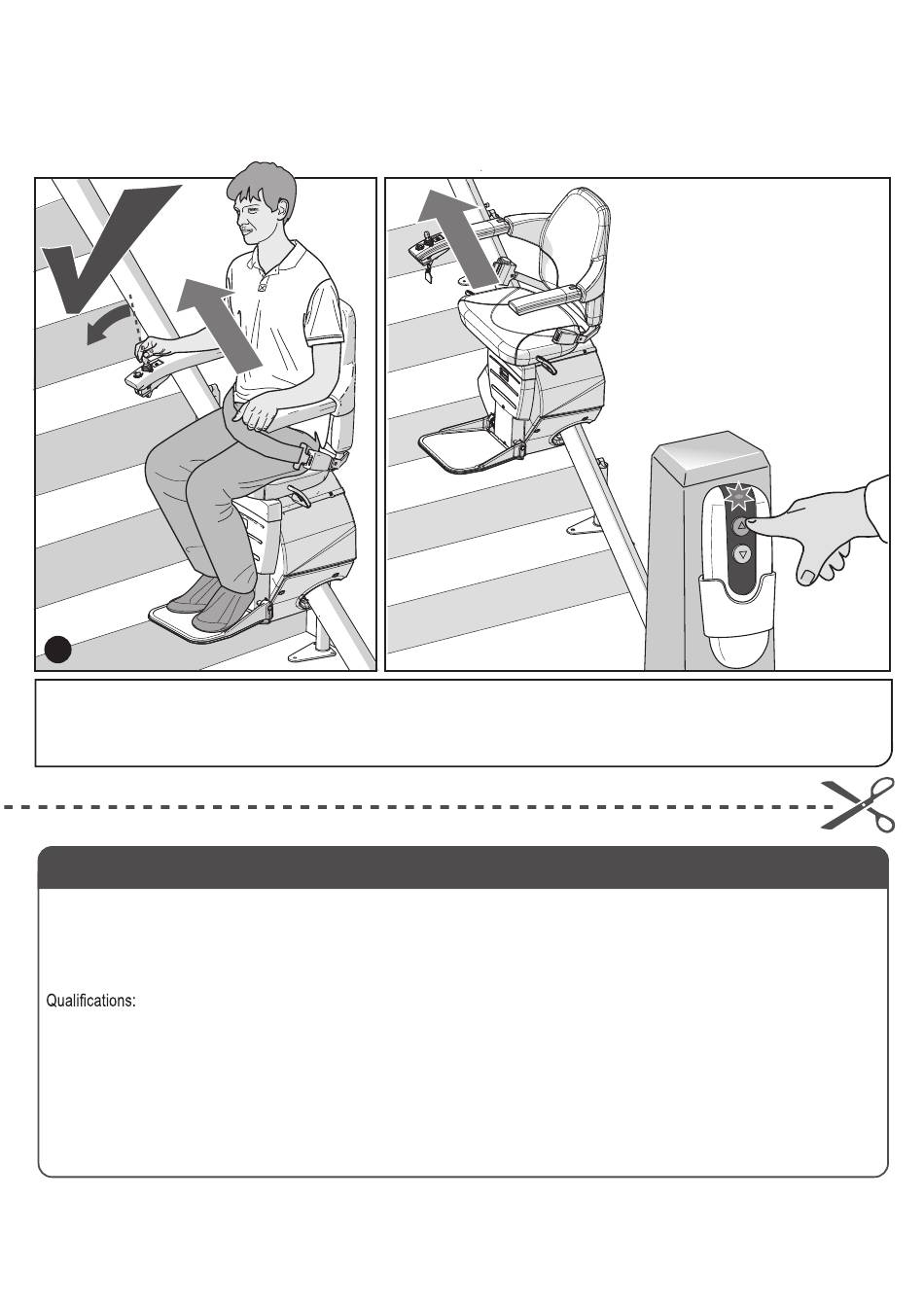 Qualifications: