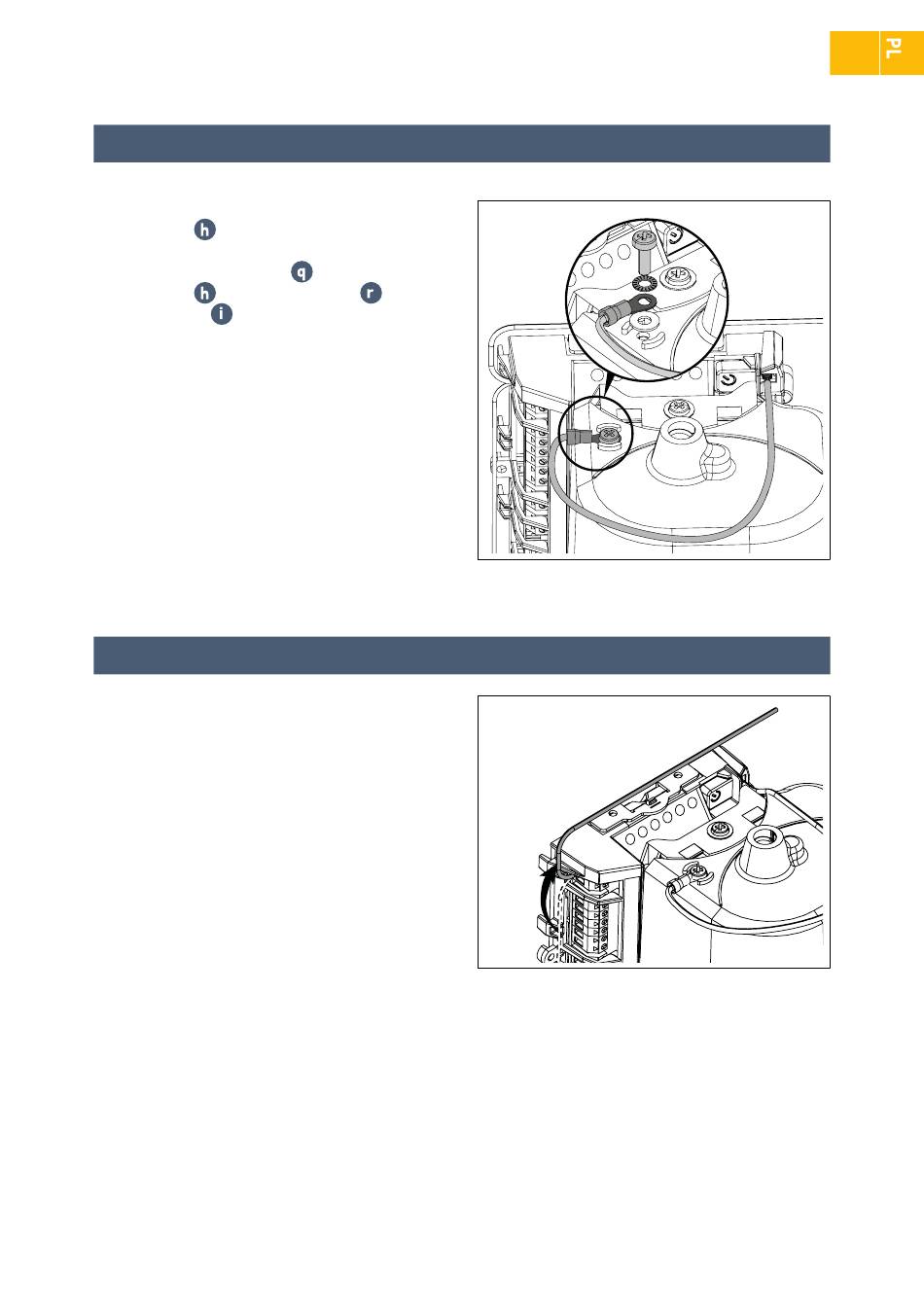 PL

h

q

h r

i