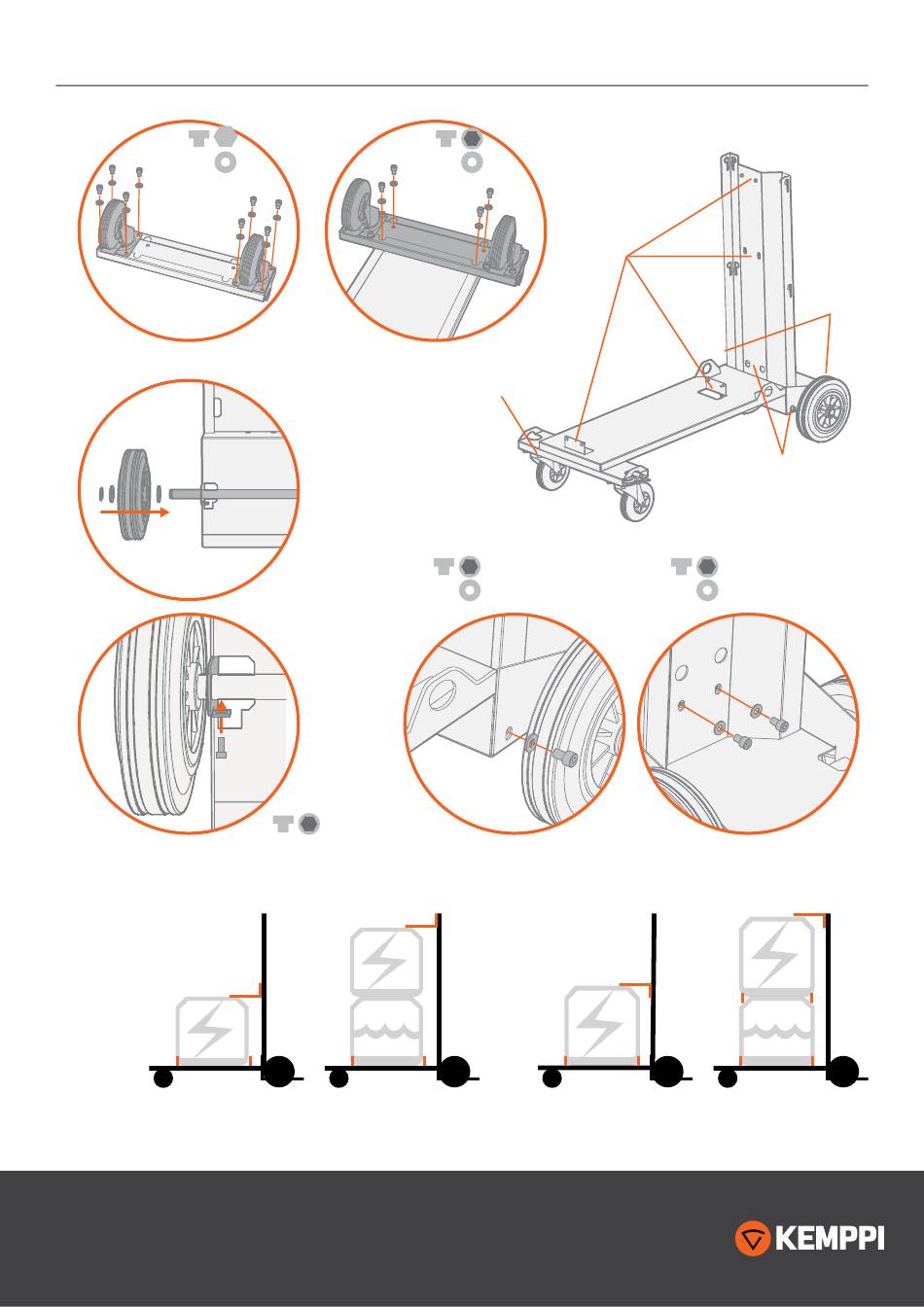 KEMPPI