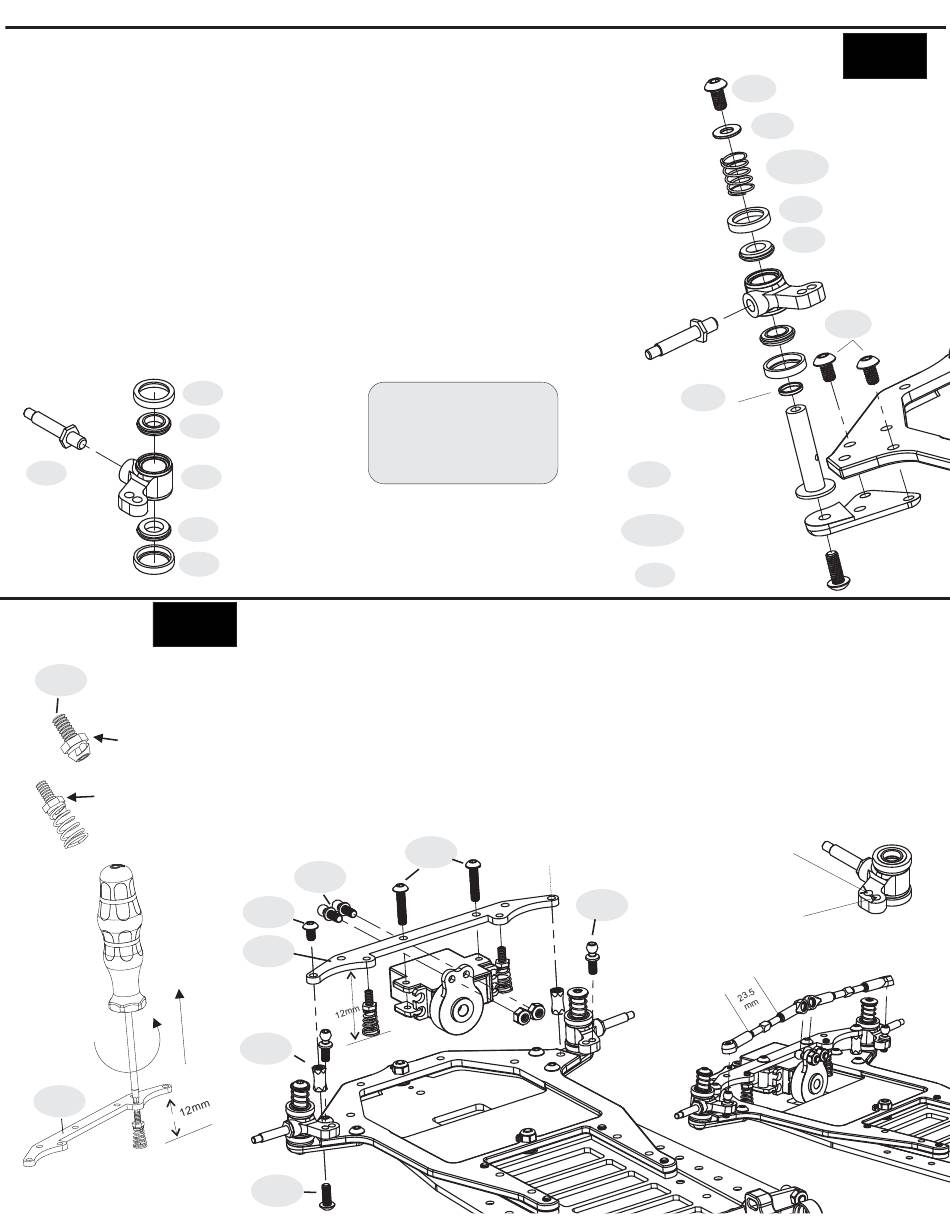 12mm

12mm

23.5 mm