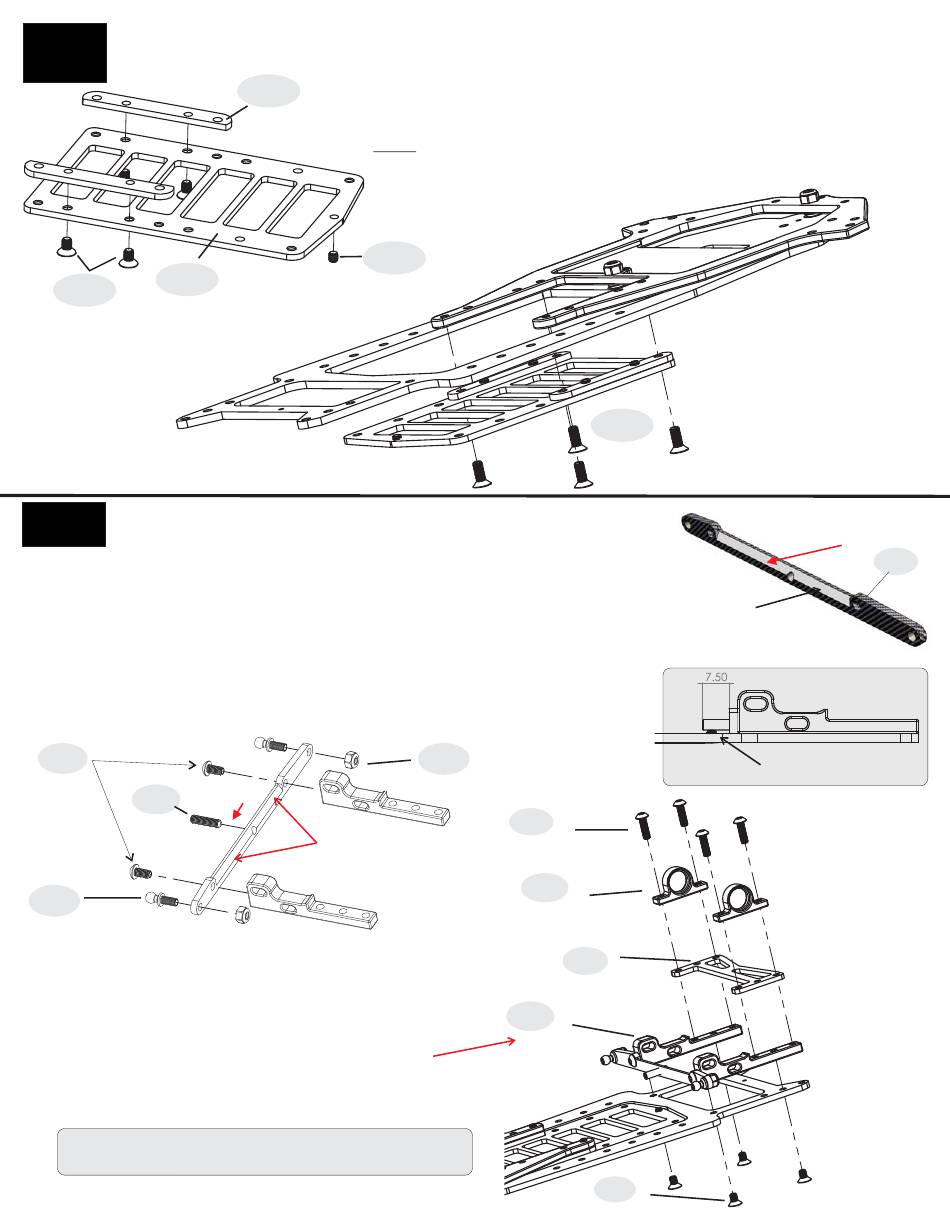 7.50