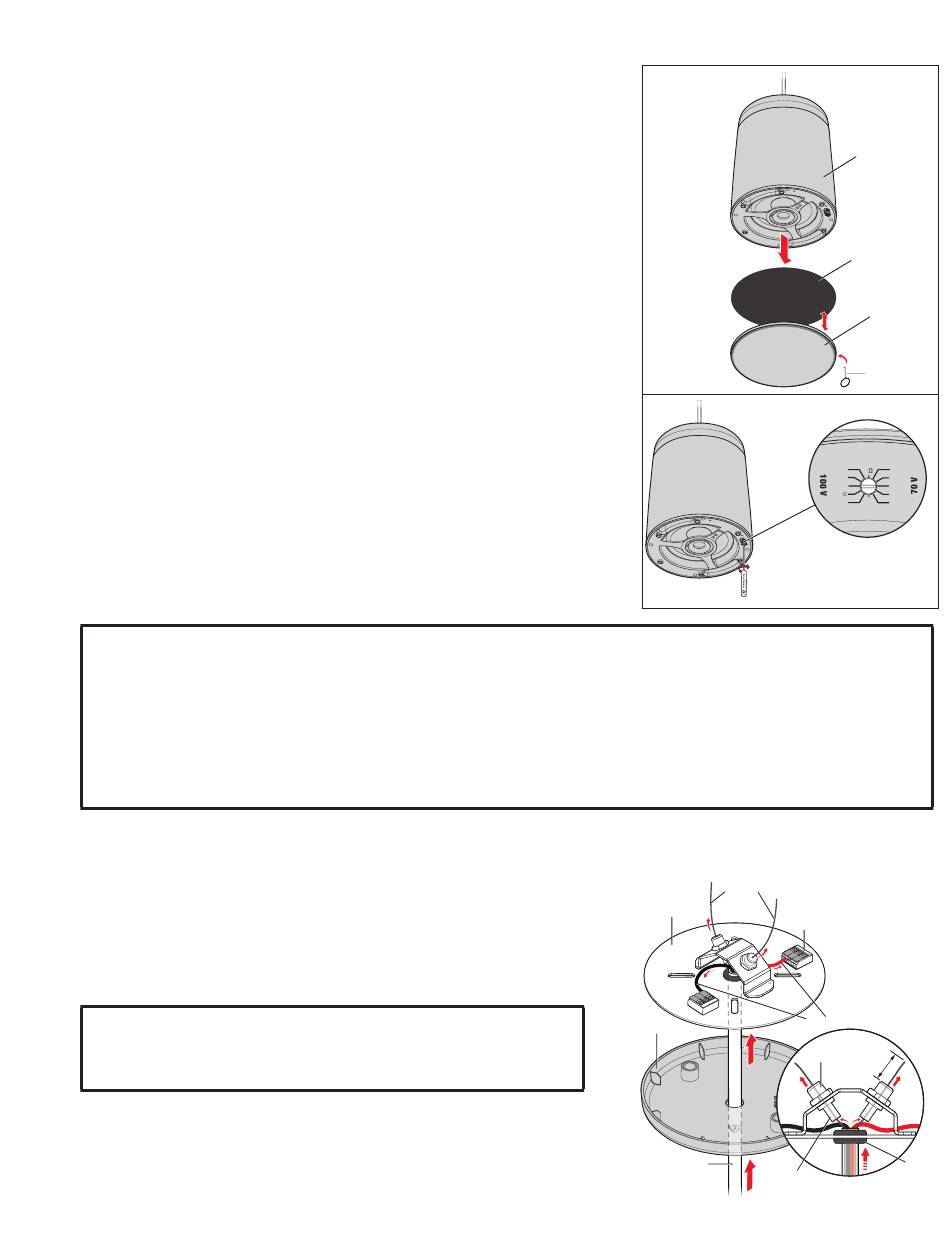 100 V
70 V