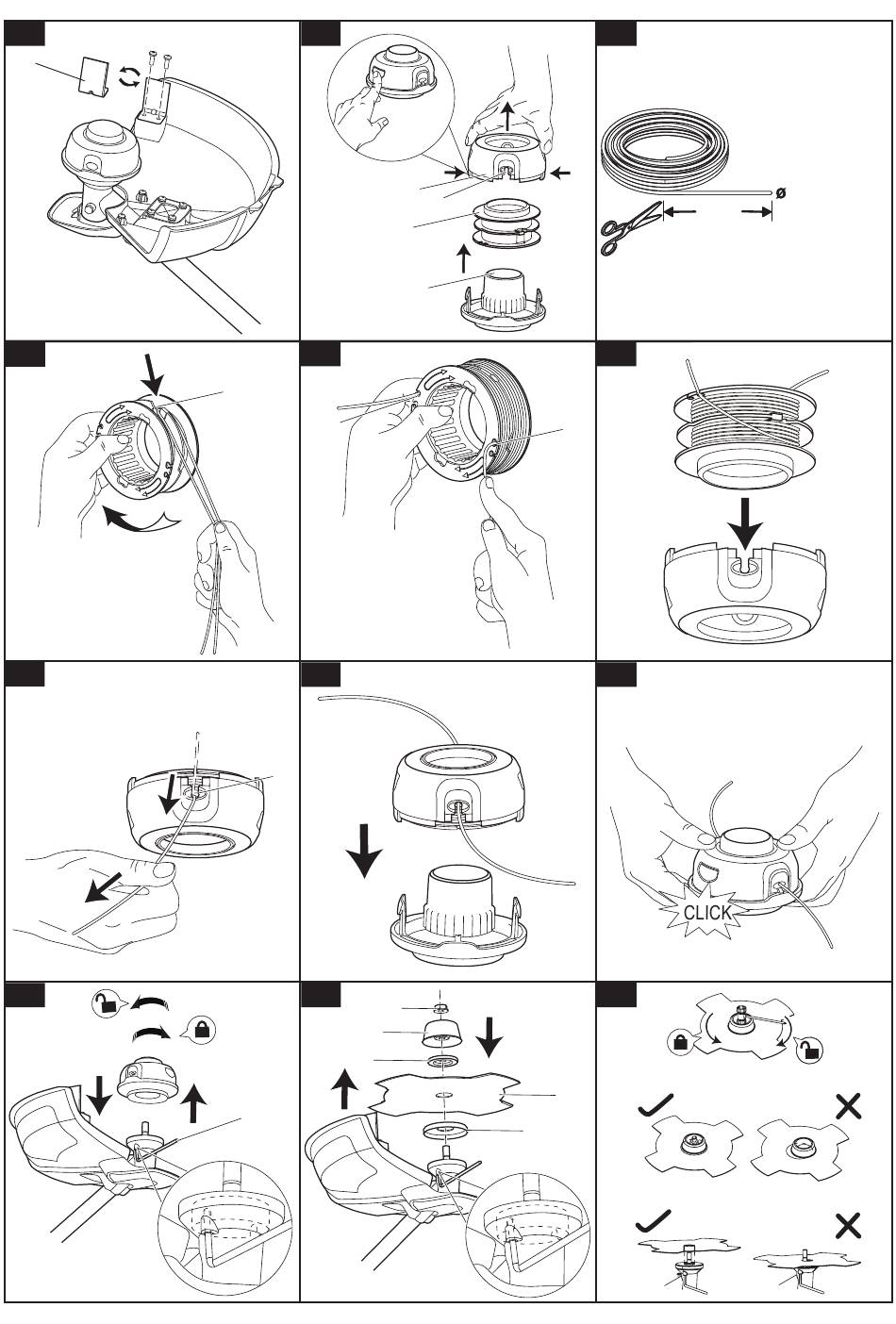 ø

CLICK