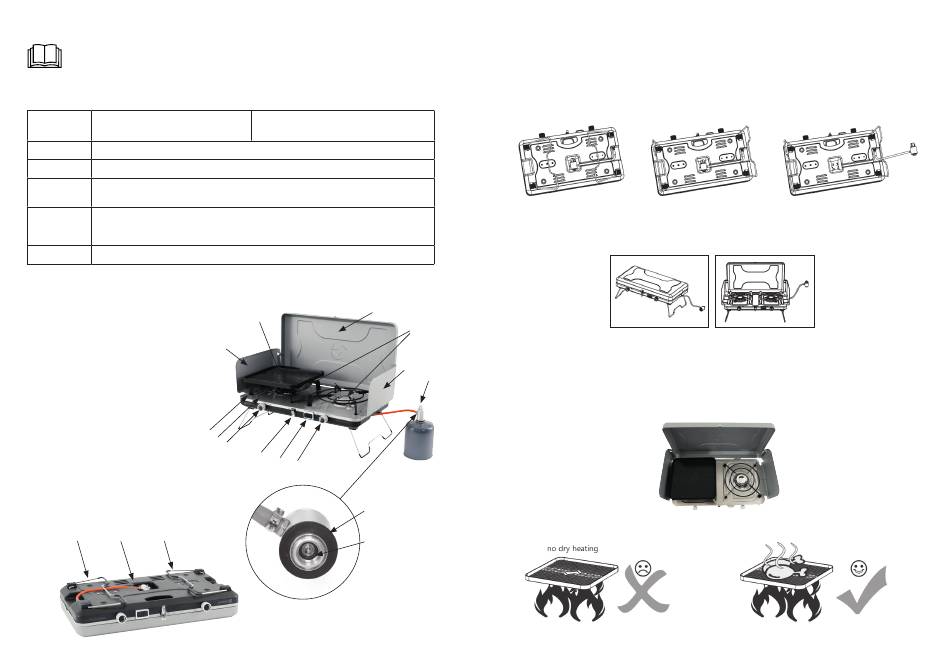 no dry heating