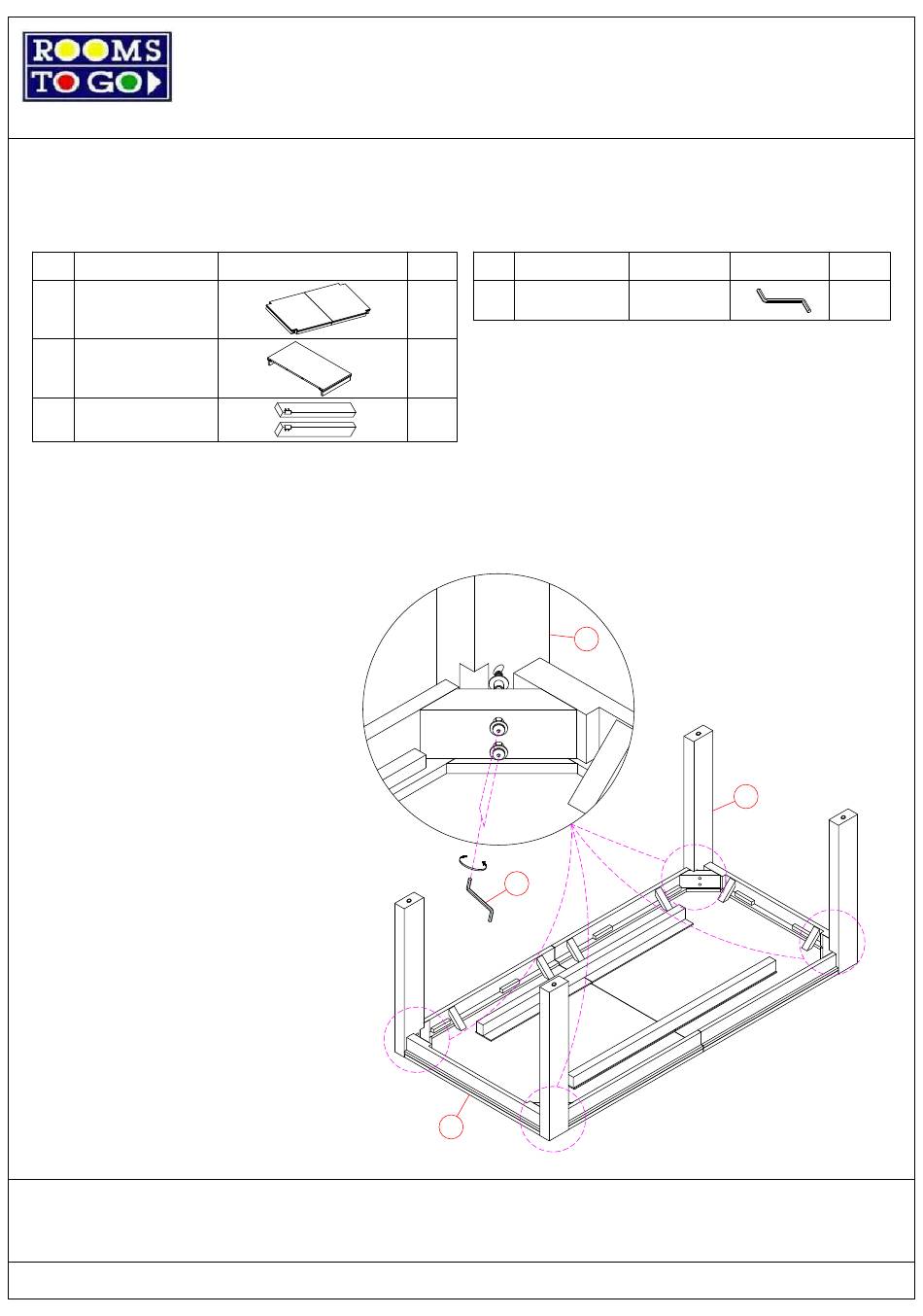 ROOMS TO GO