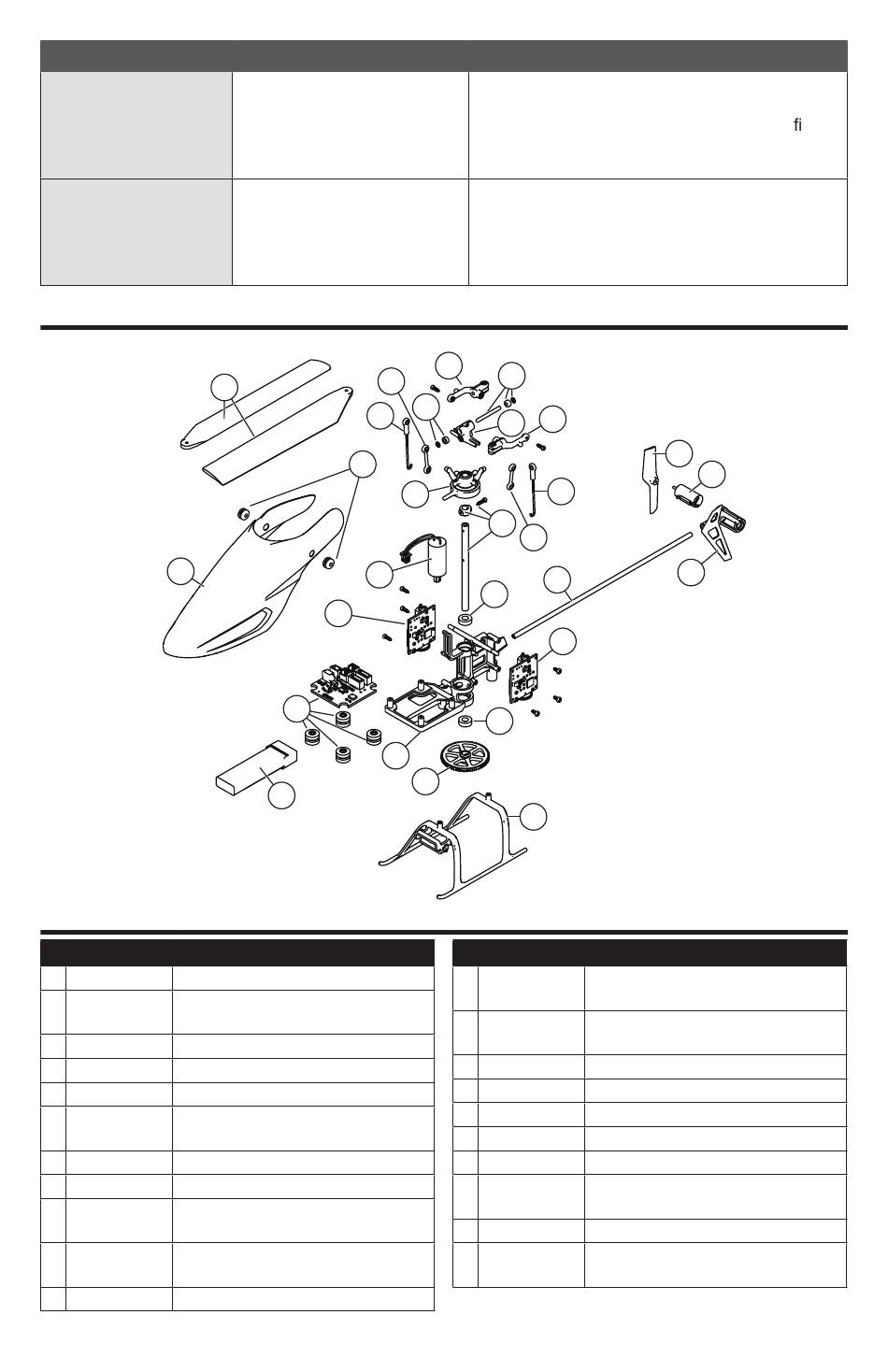 fi