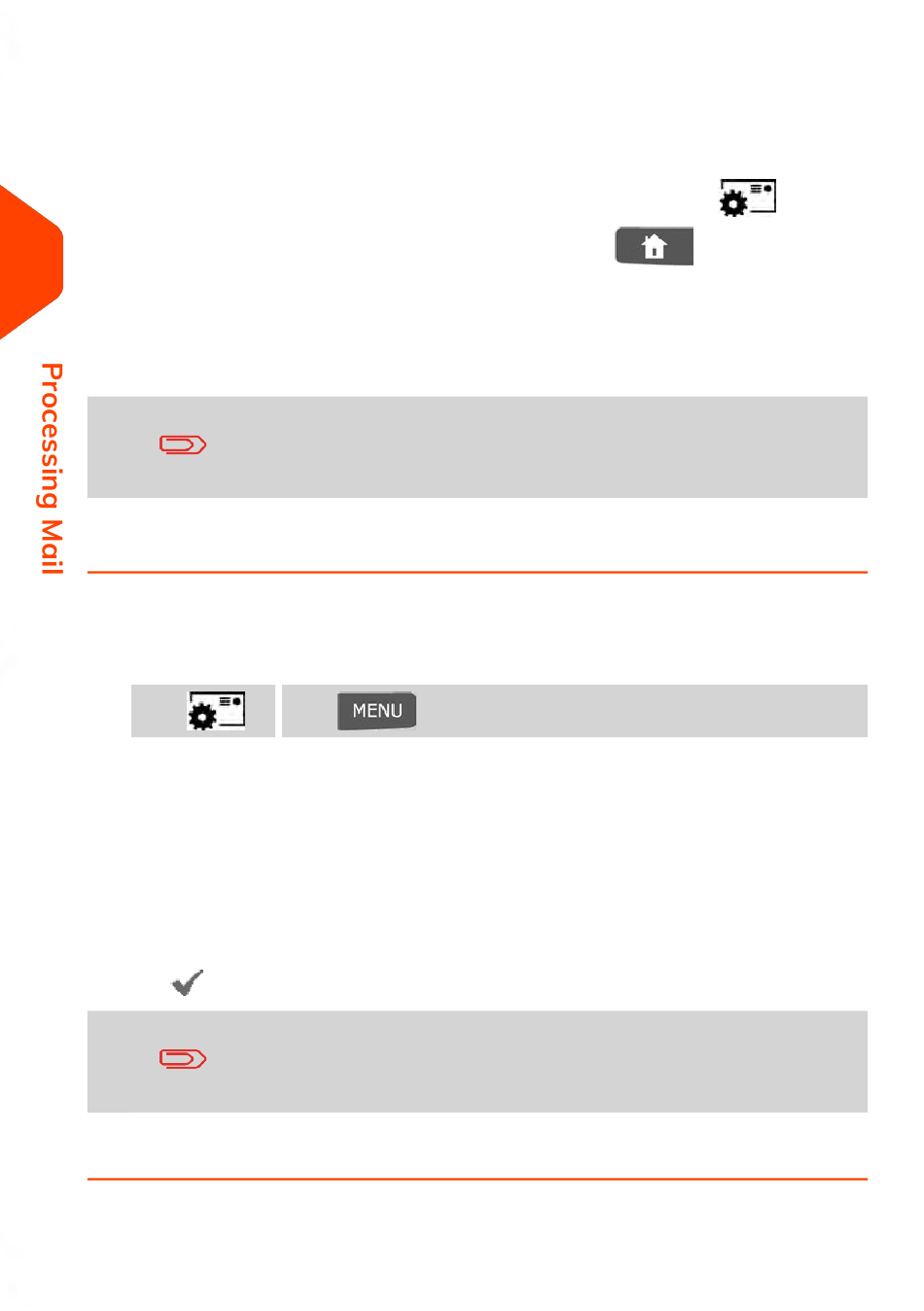 Processing Mail

MENU