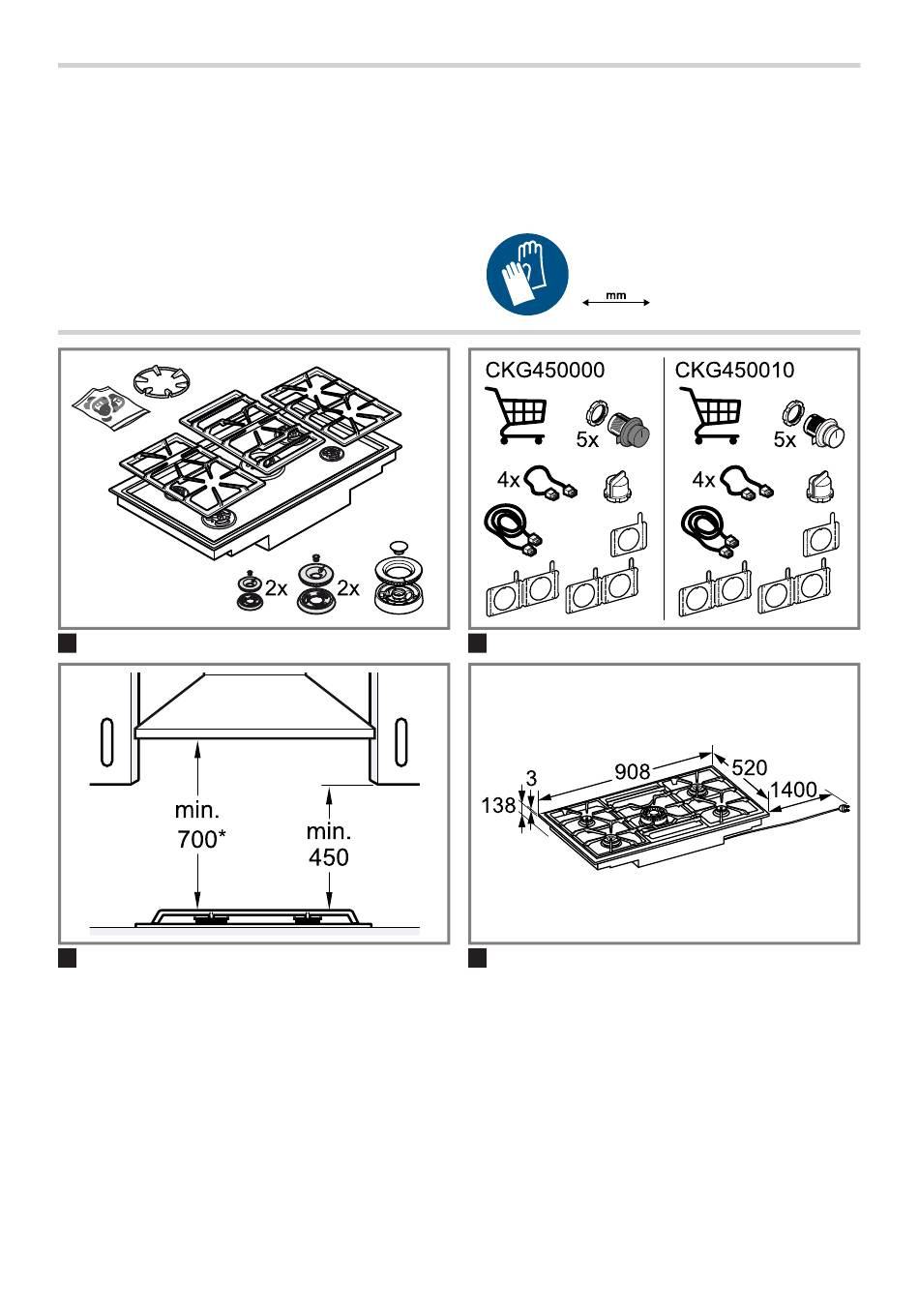 mm

2x 2x

CKG450000

5x

4x

CKG450010

5x

4x

min.
700*

min.
450

3
138
908
520
1400