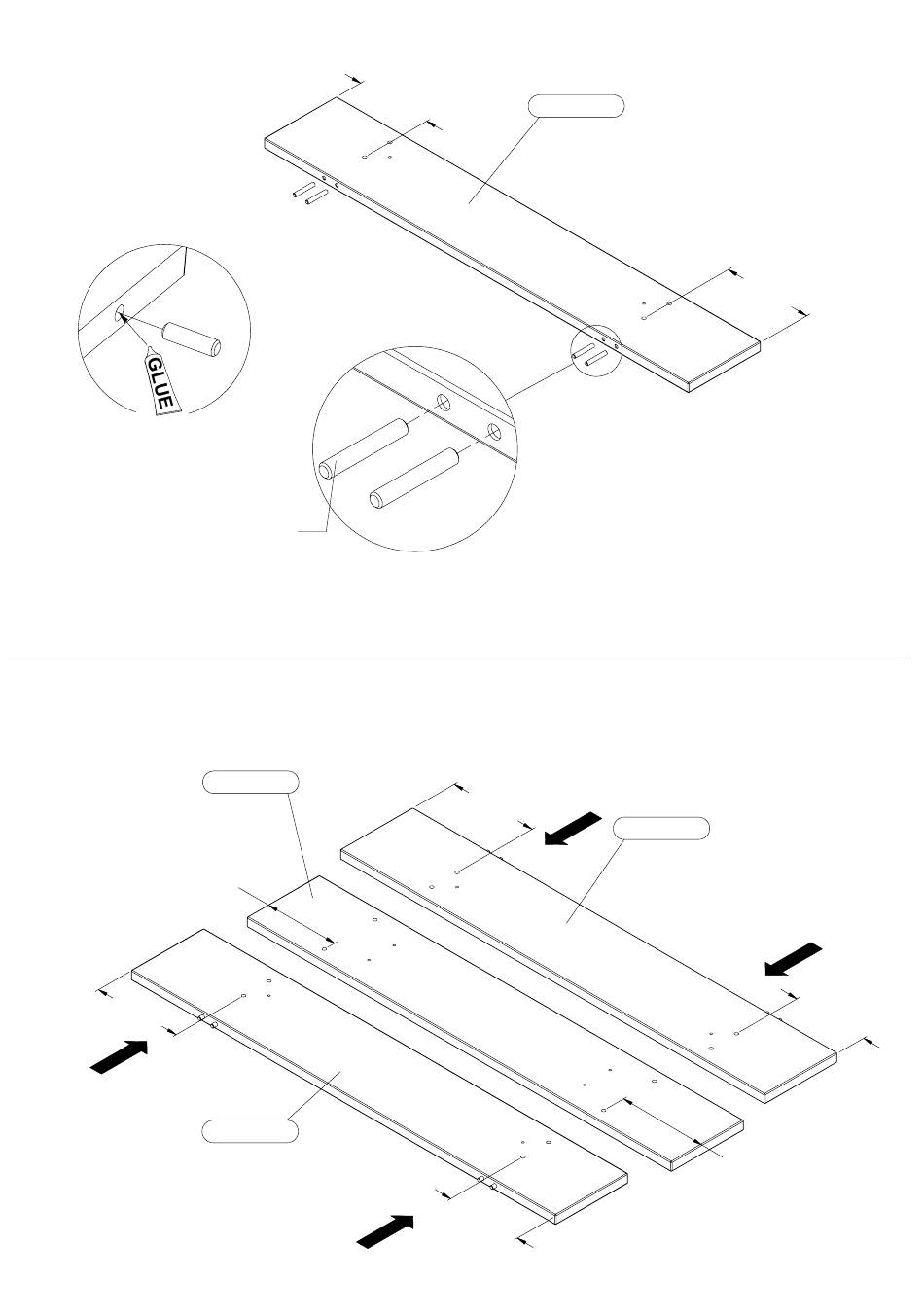 GLUE