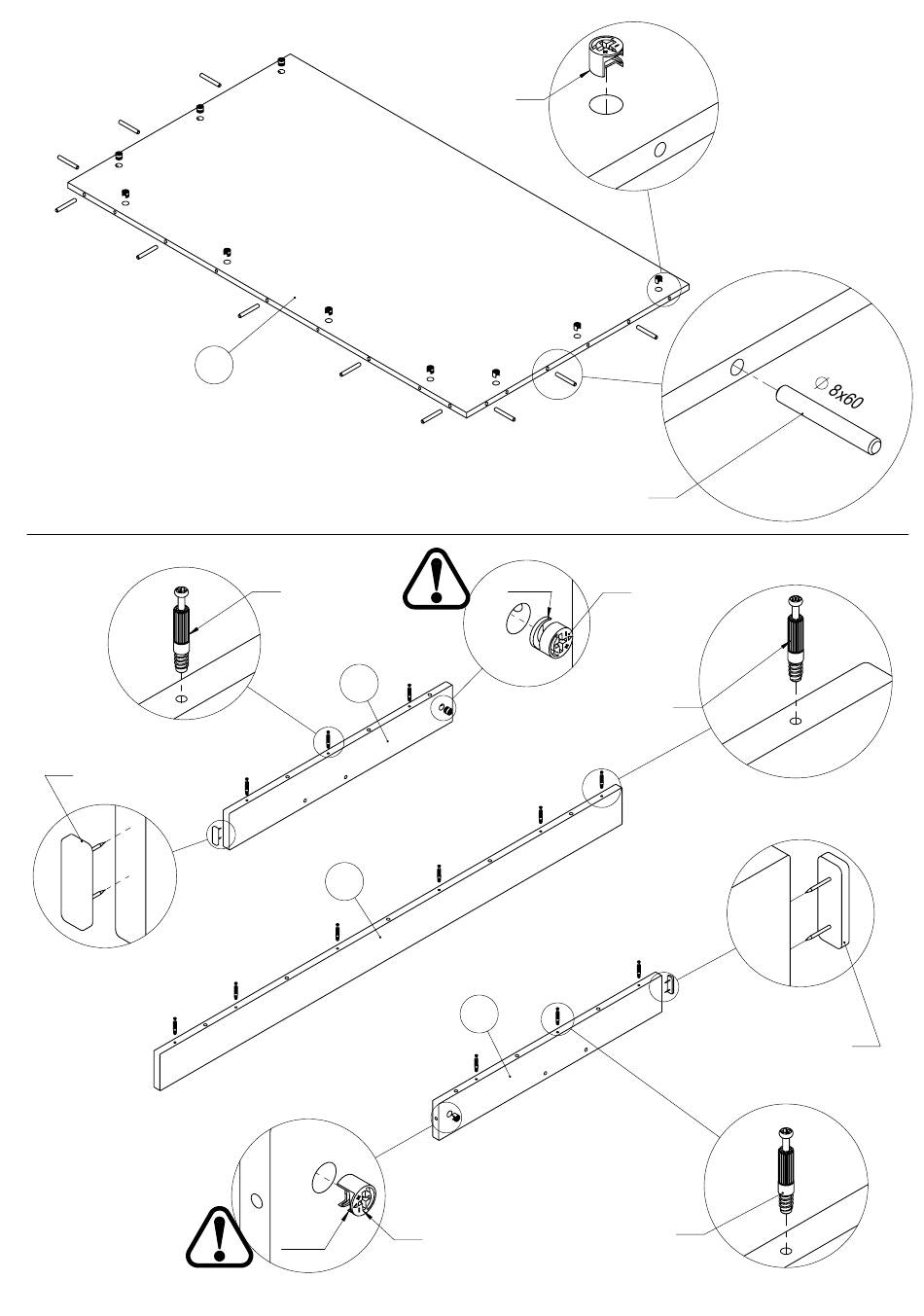 $\varnothing$ 8x60