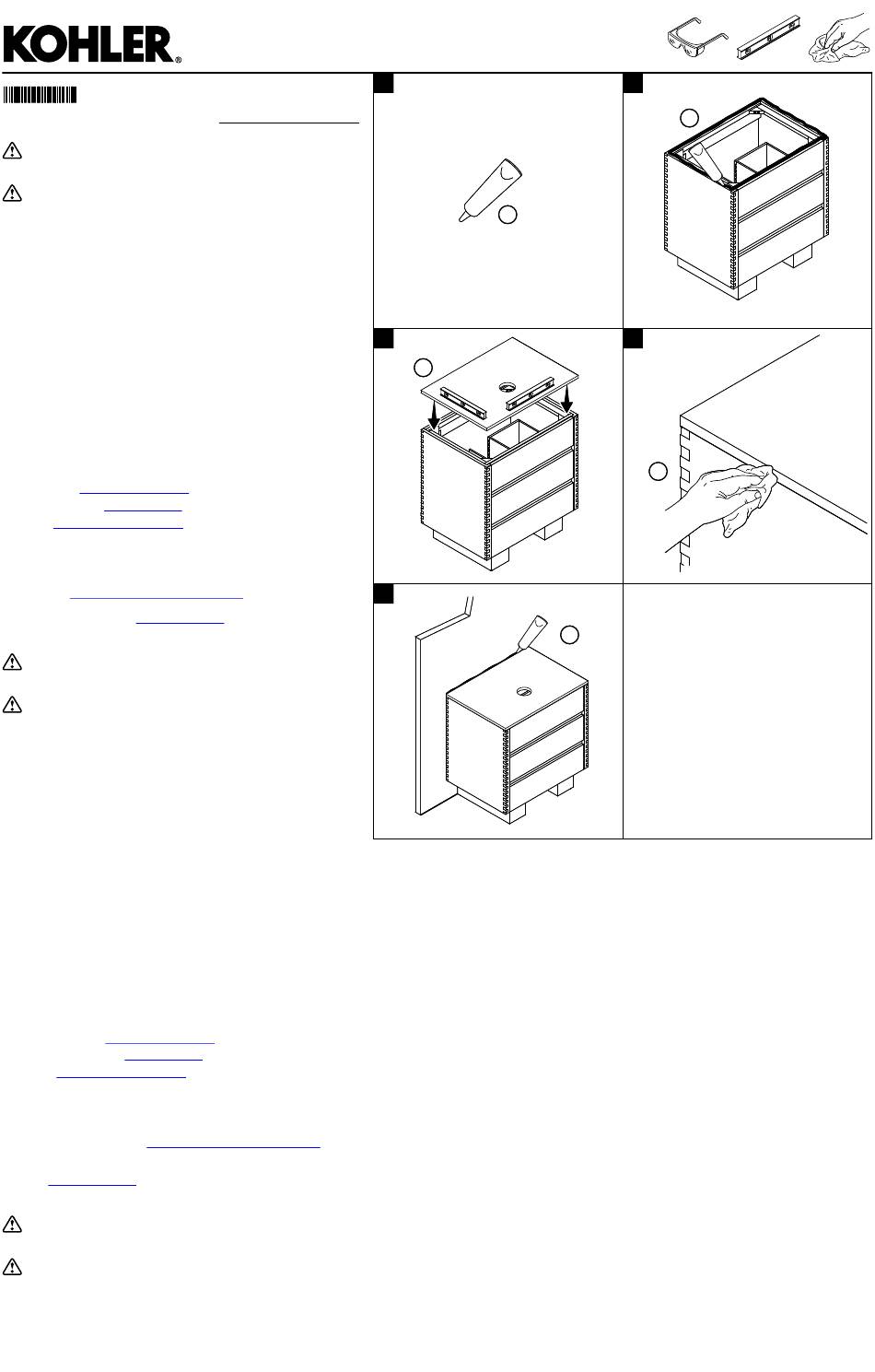 KOHLER®