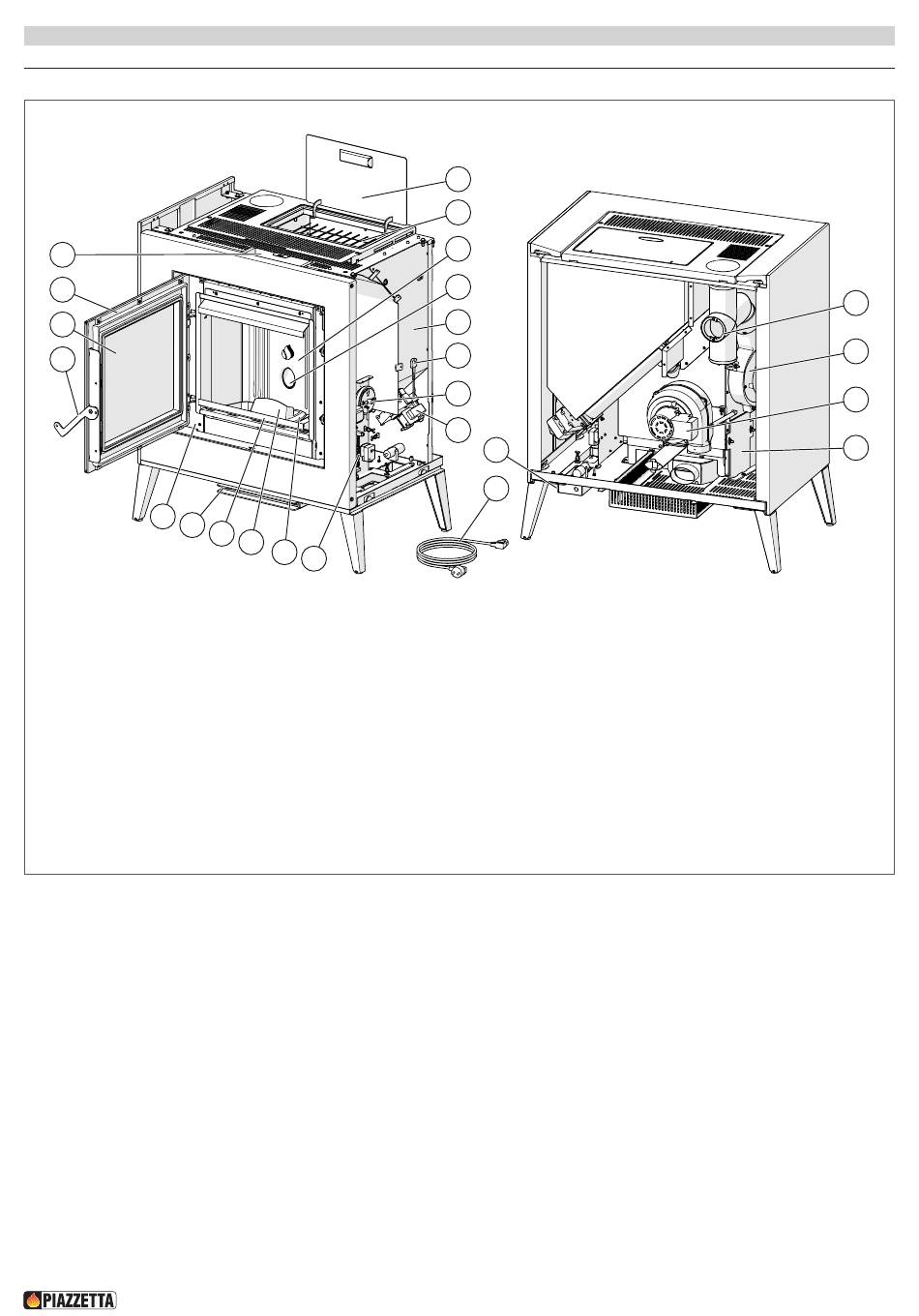 PIAZZETTA