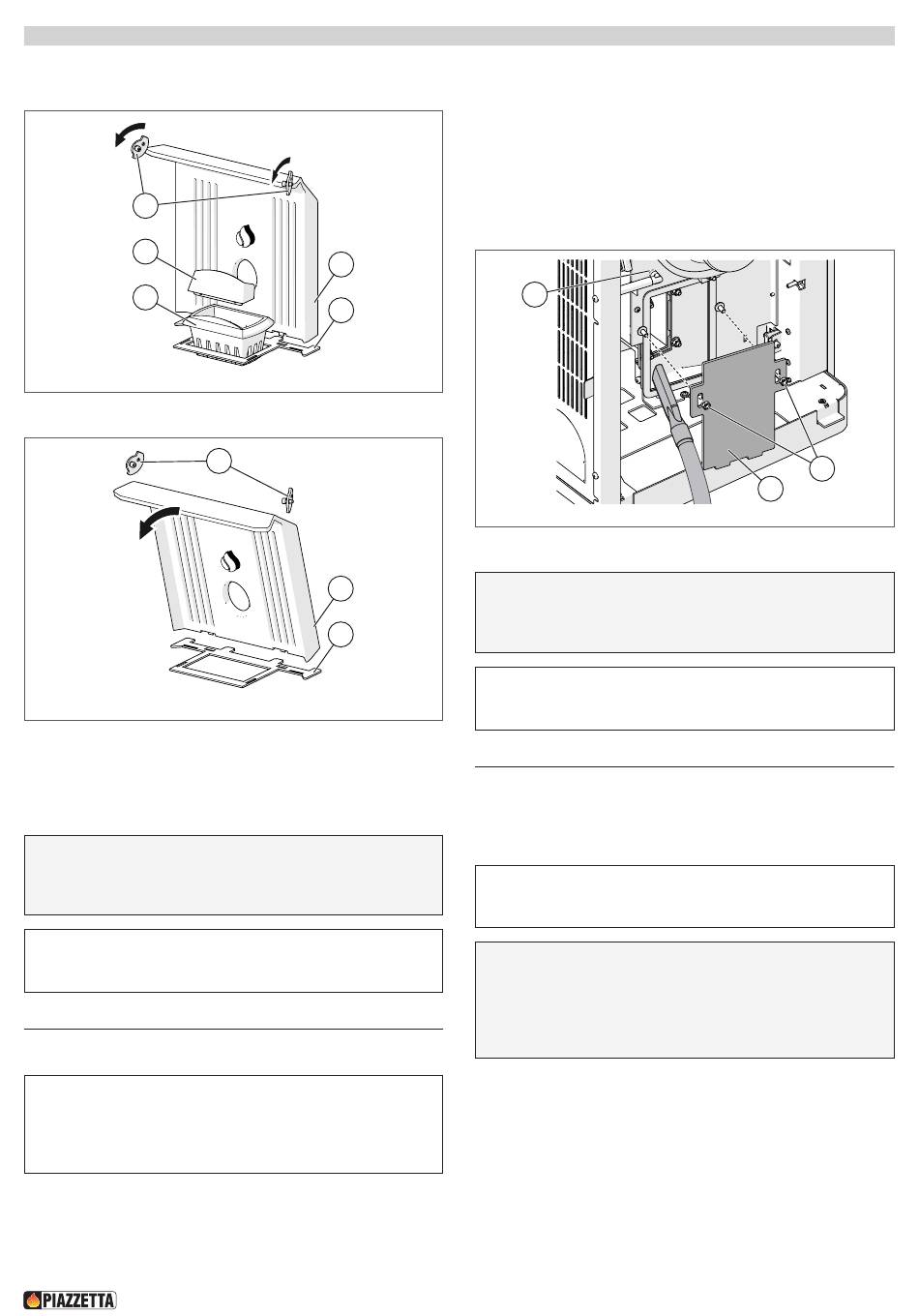 PIAZZETTA