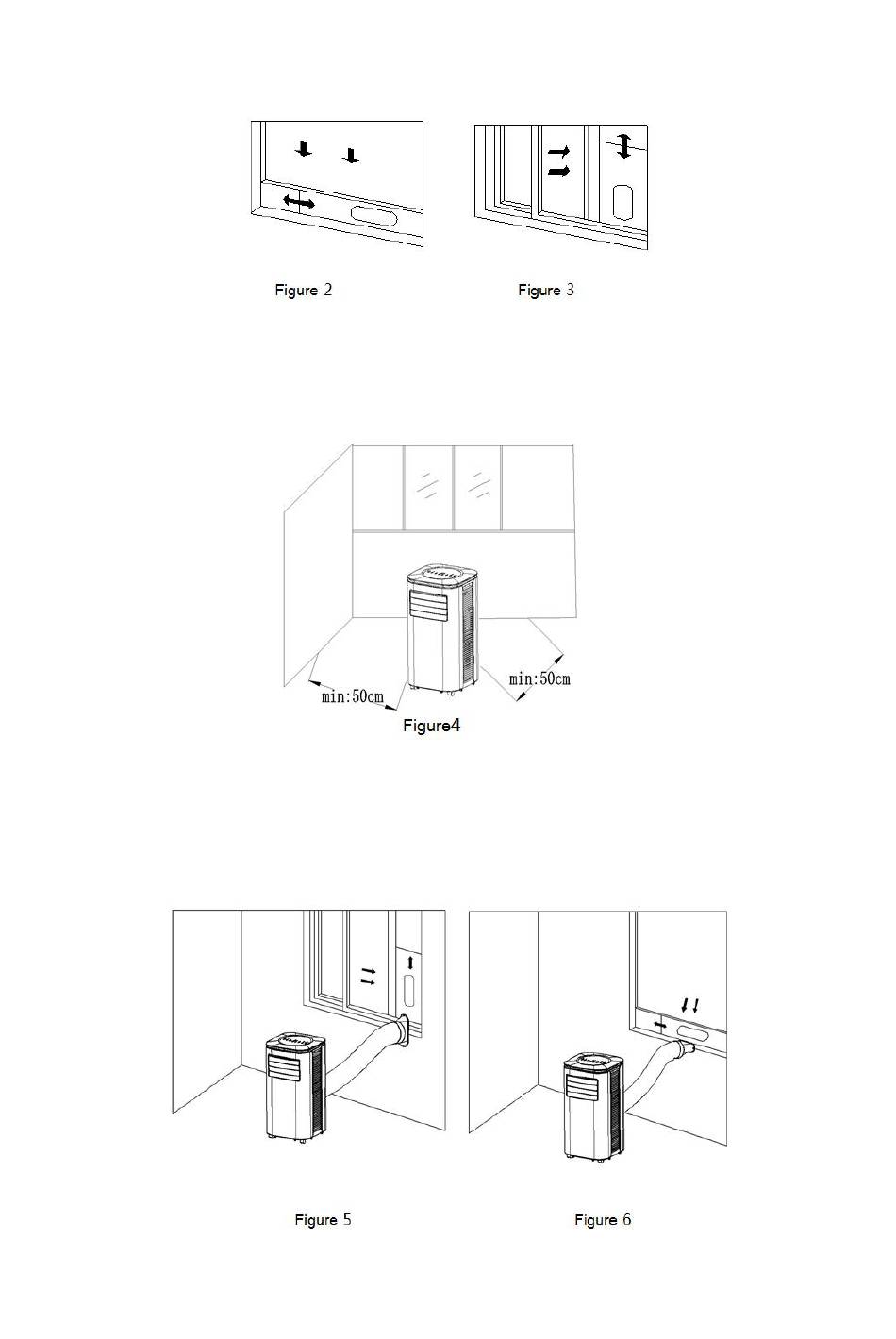 Figure 2

Figure 3

min:50cm

min:50cm

Figure4

Figure 5

Figure 6