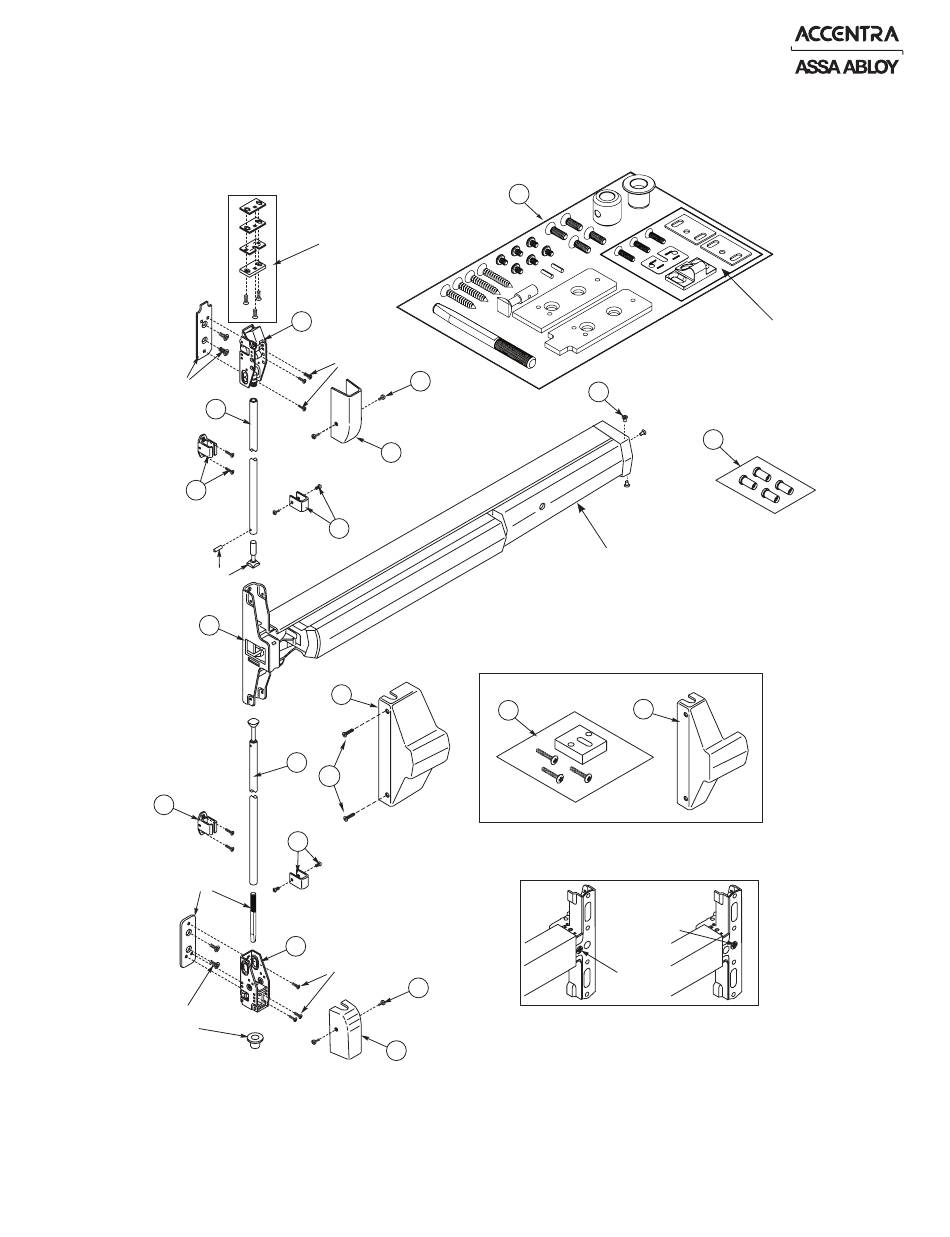 ACCENTRA
ASSA ABLOY