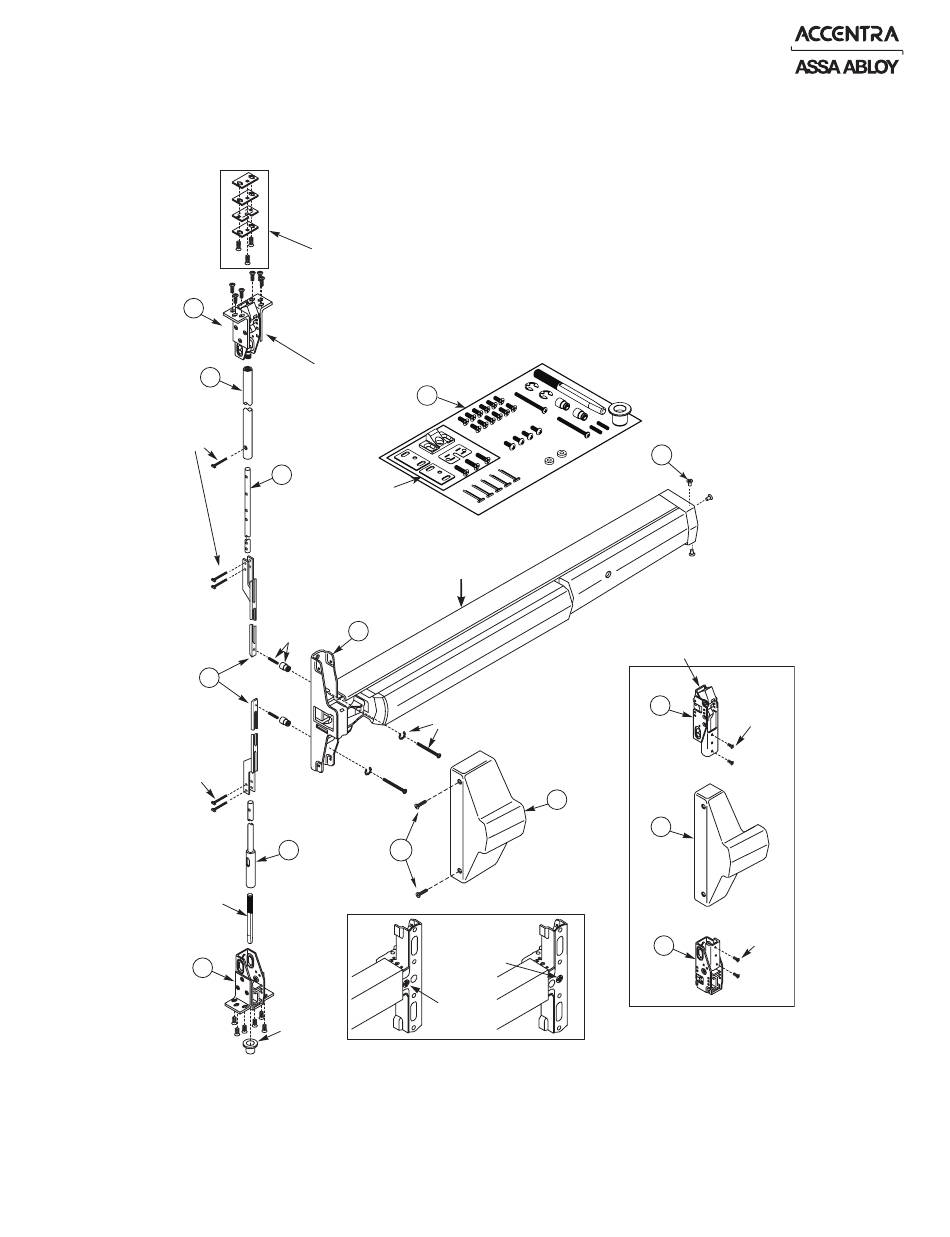 ACCENTRA
ASSA ABLOY