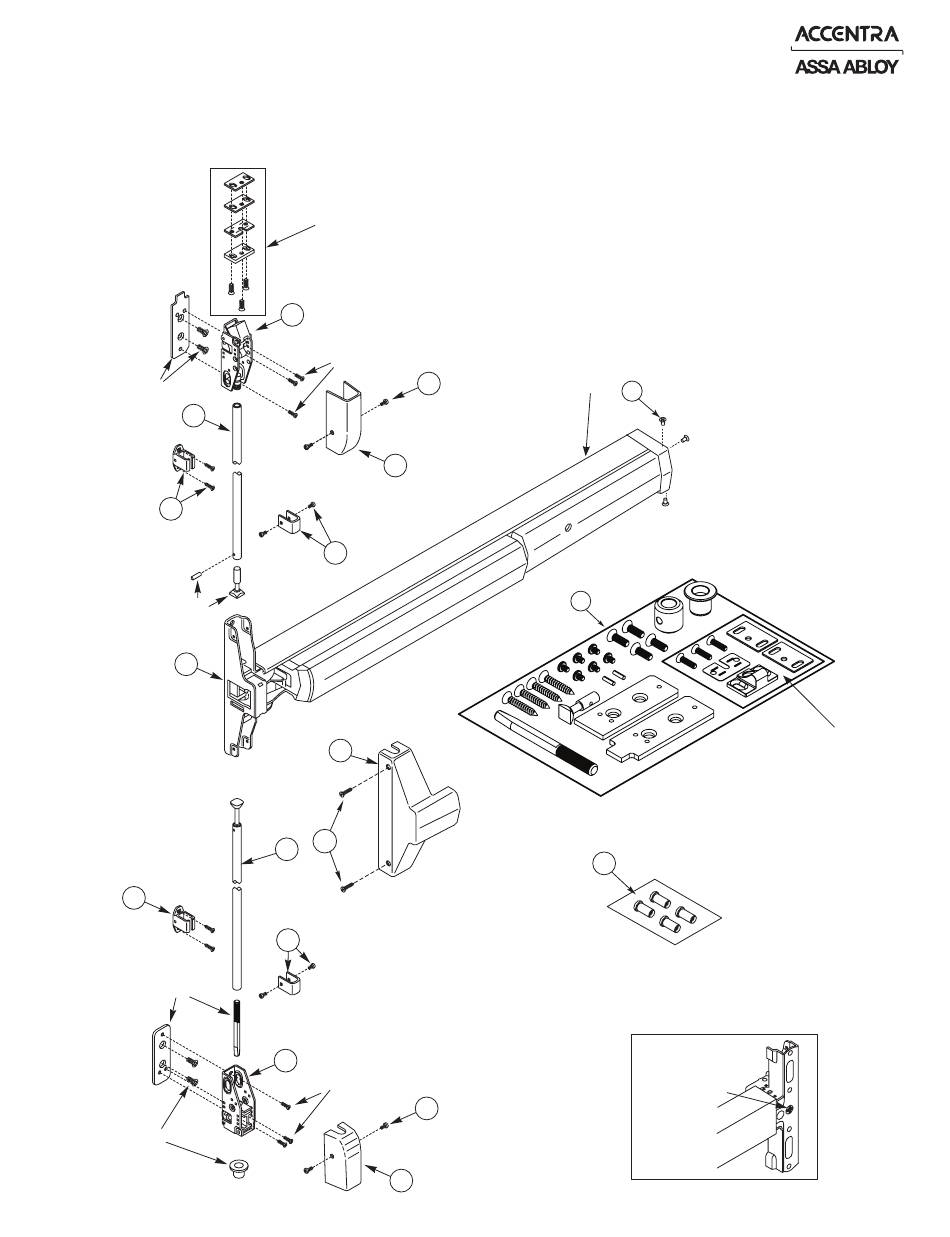 ACCENTRA
ASSA ABLOY