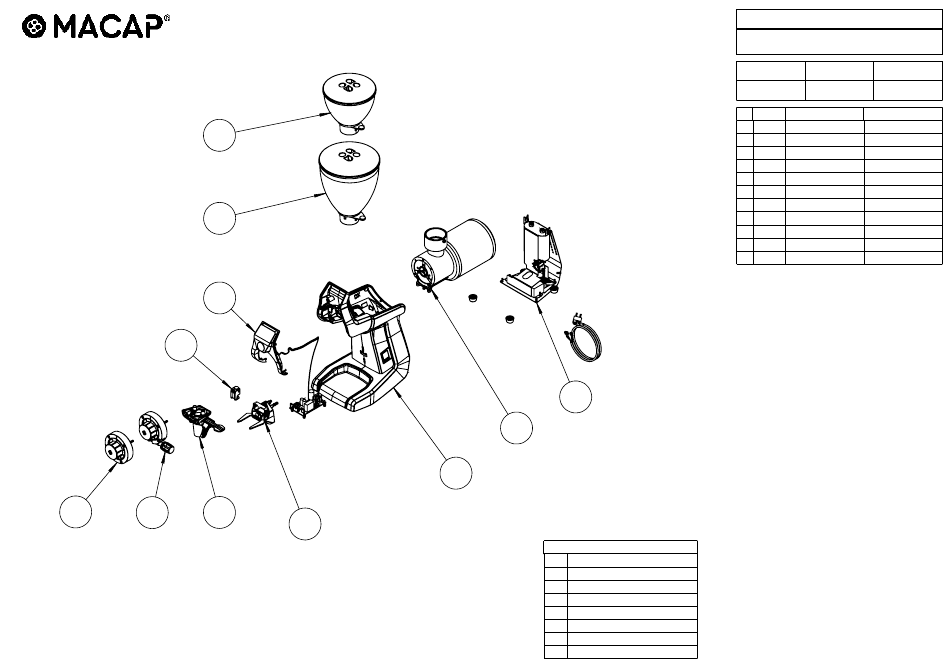 MACAP®