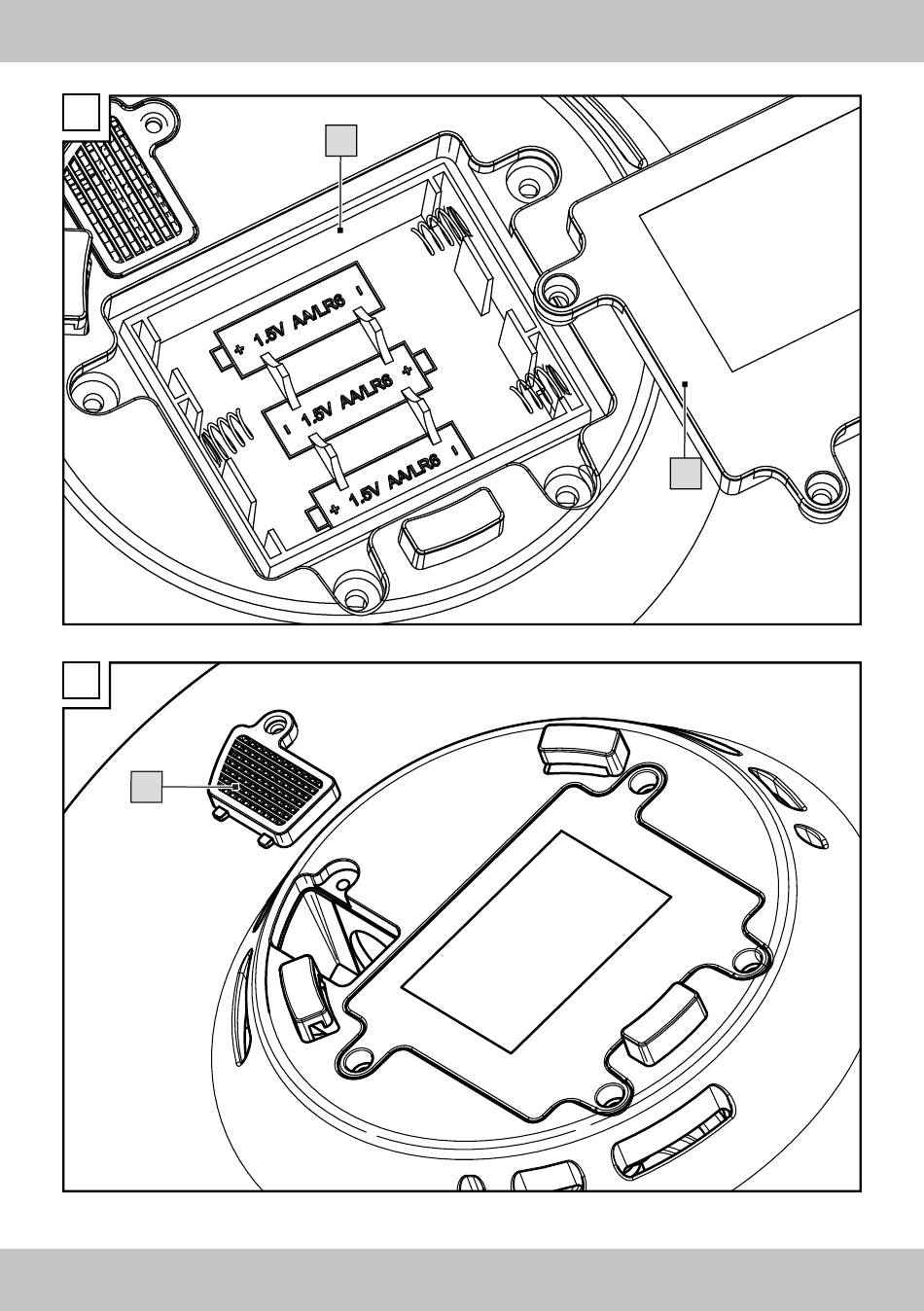 + 1.5V AA/LR6 -
- 1.5V AA/LR6 +
+ 1.5V AA/LR6 -