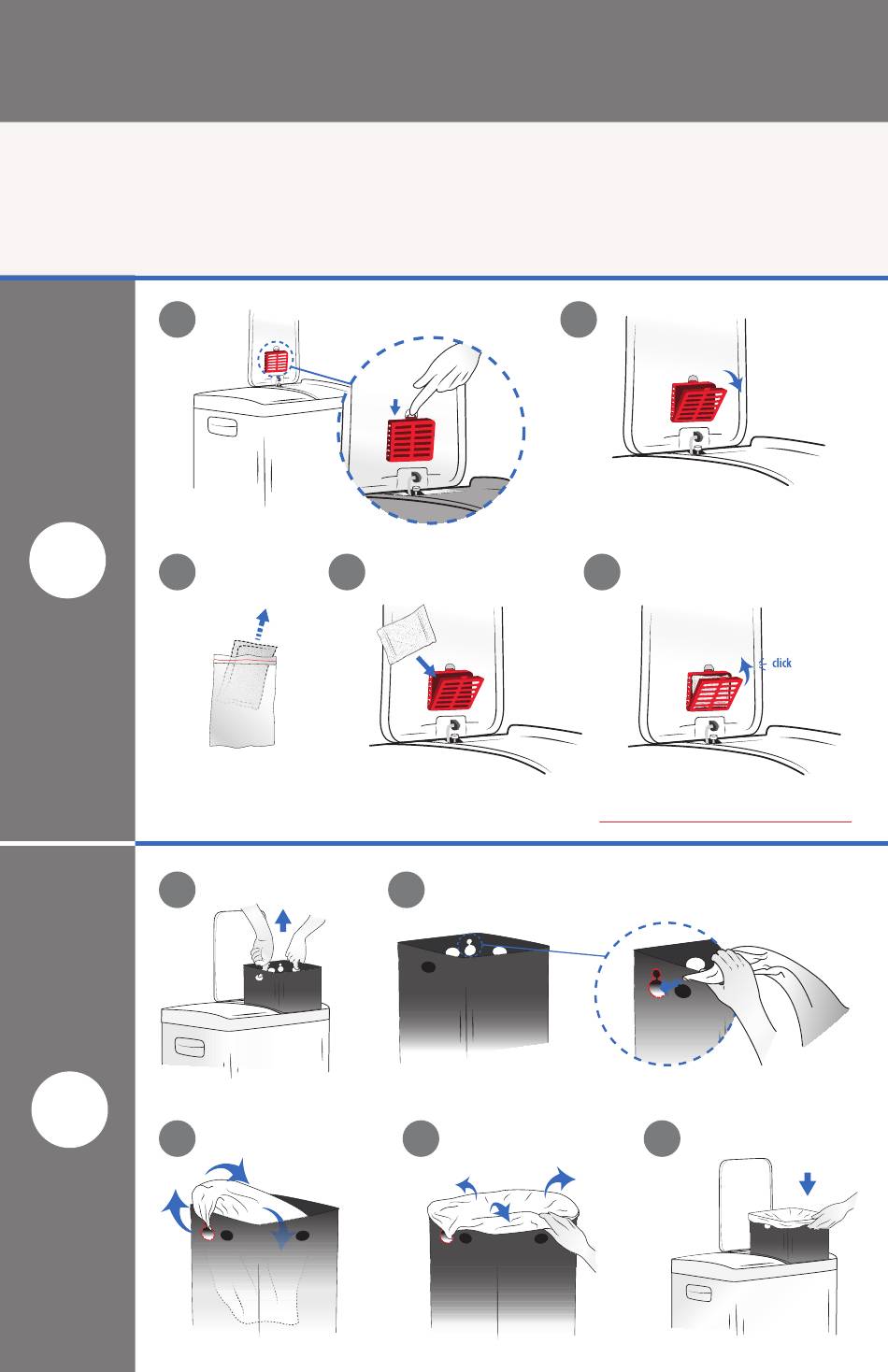 click