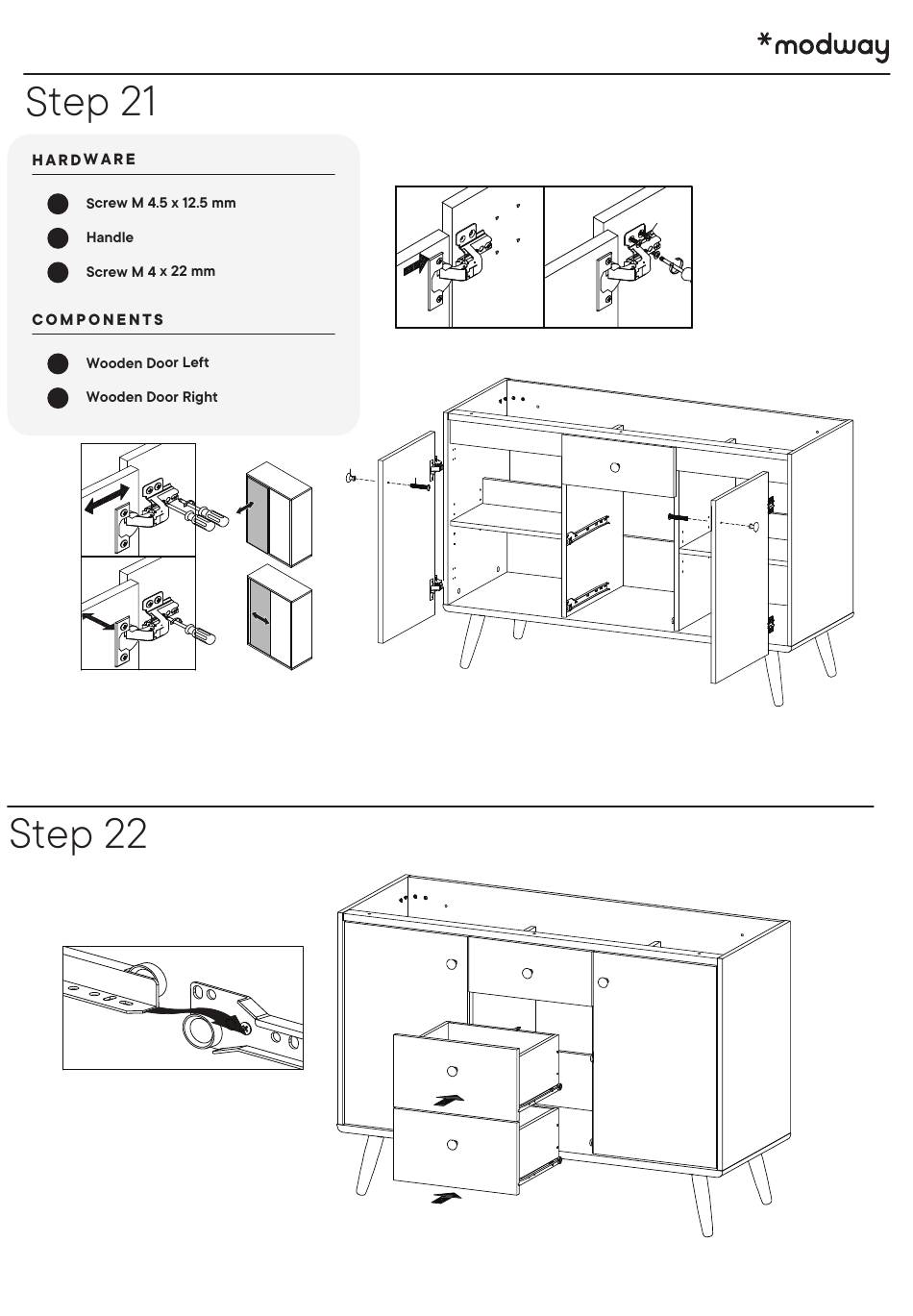 *modway

Step 21

HARDWARE

Screw M 4.5 x 12.5 mm

Handle

Screw M 4 x 22 mm

COMPONENTS

Wooden Door Left

Wooden Door Right

Step 22