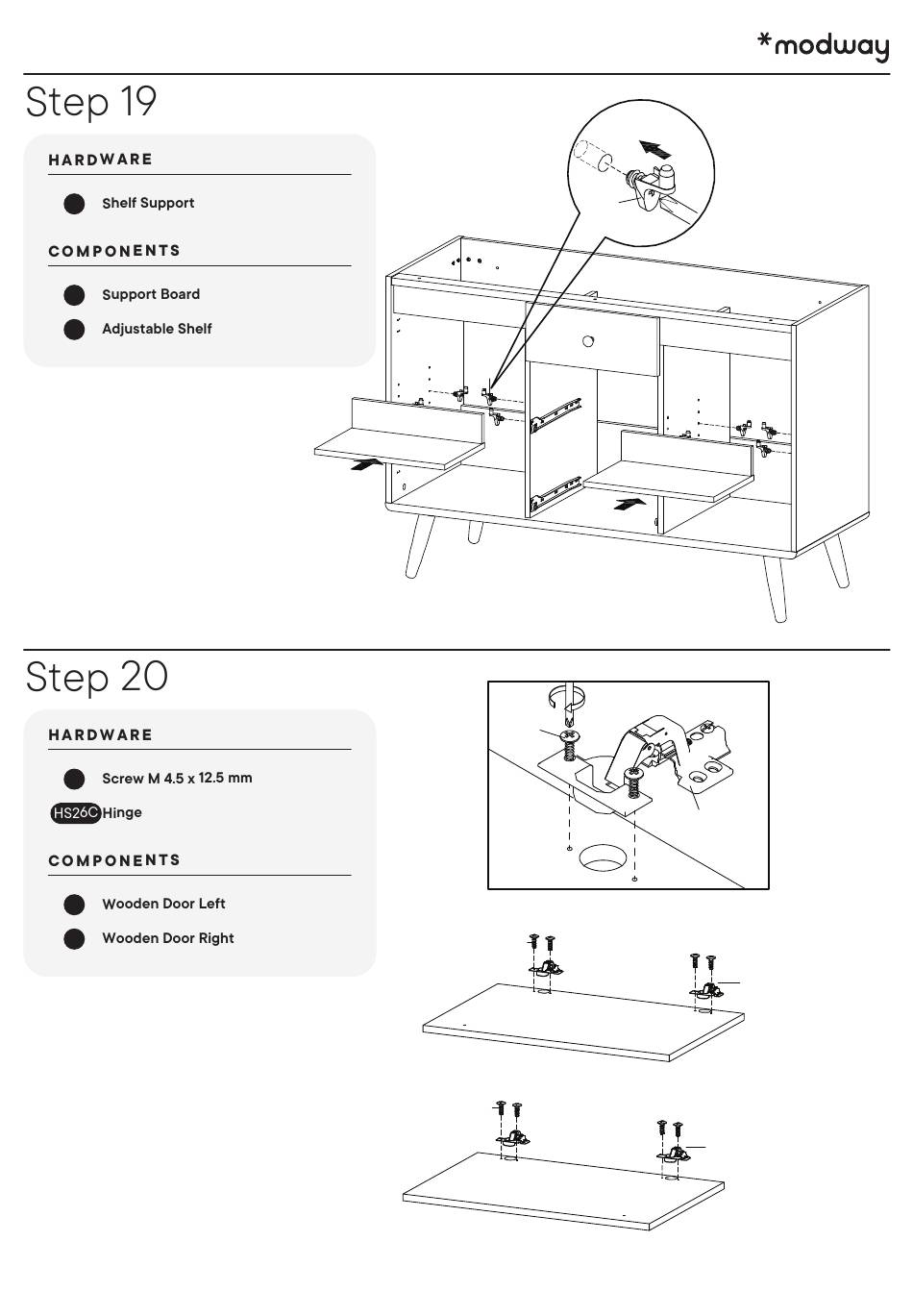 *modway

Step 19

HARDWARE

Shelf Support

COMPONENTS

Support Board

Adjustable Shelf

Step 20

HARDWARE

Screw M 4.5 x 12.5 mm

HS26C Hinge

COMPONENTS

Wooden Door Left

Wooden Door Right