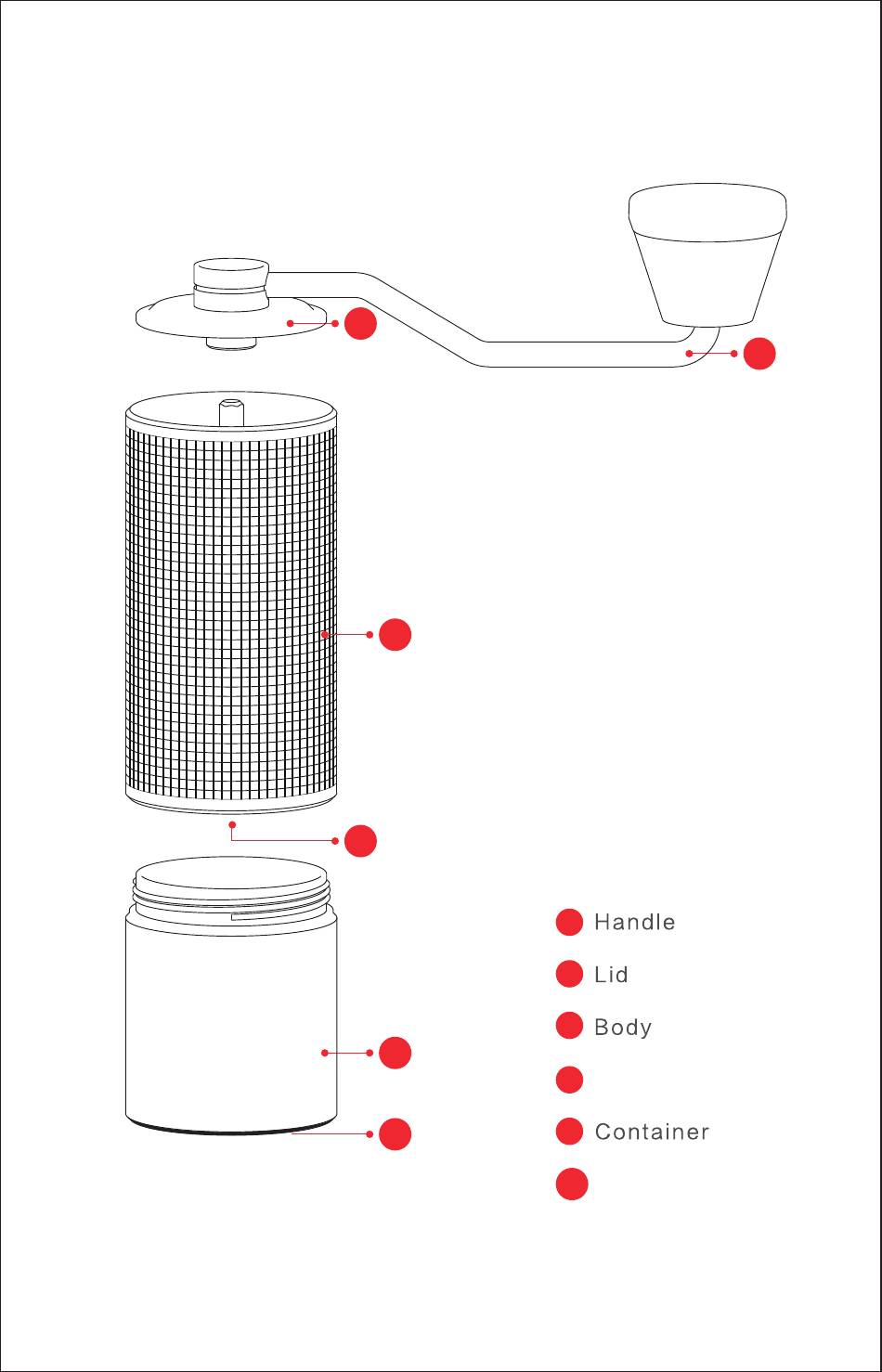 Handle

Lid

Body

Container