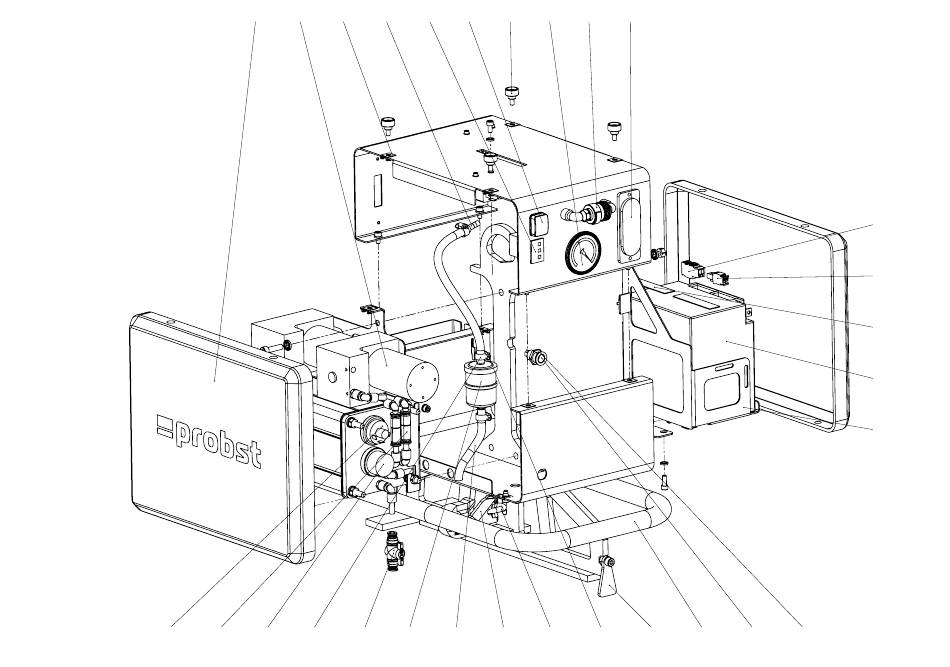 probst