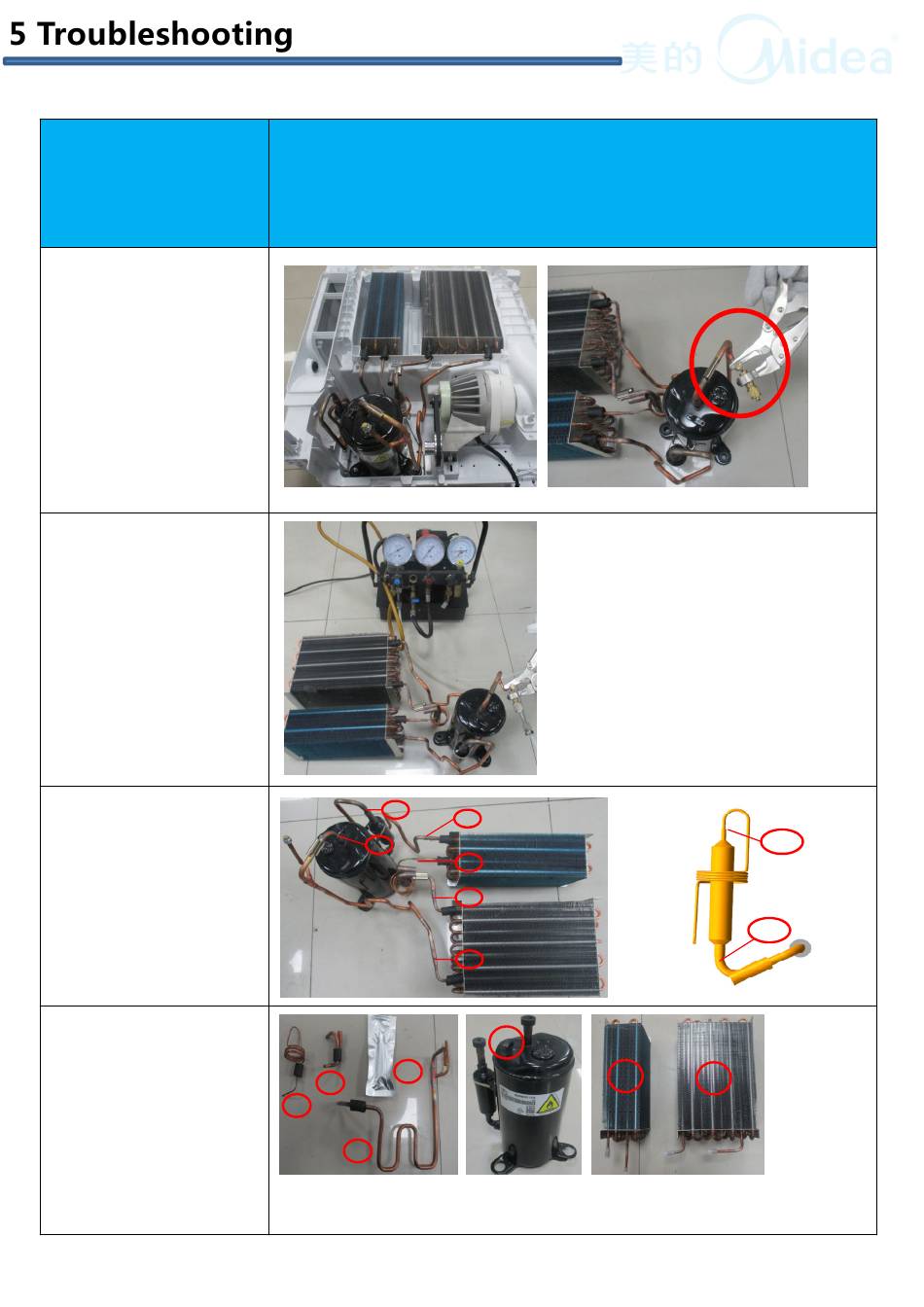 5 Troubleshooting

美的 Midea