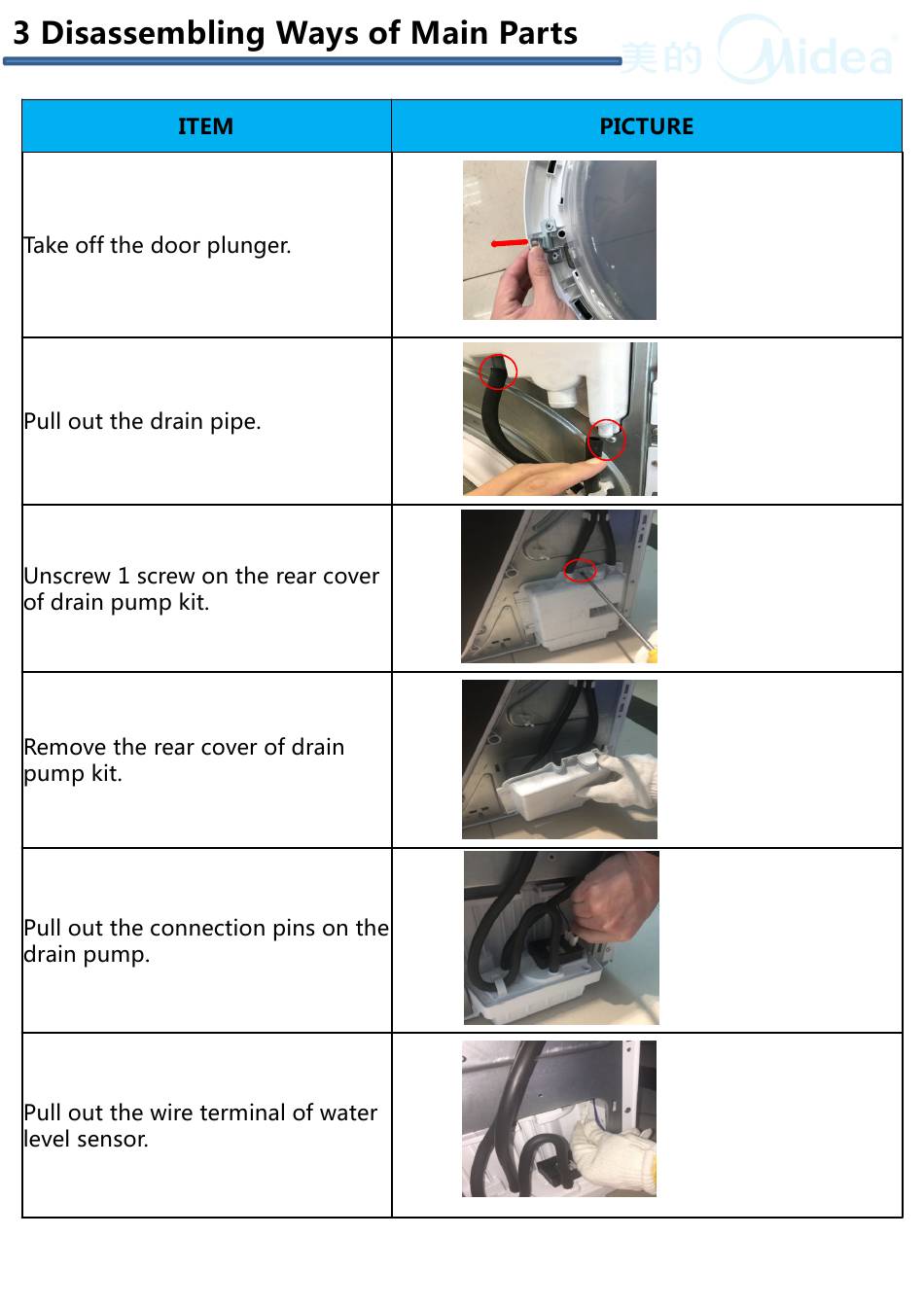 3 Disassembling Ways of Main Parts

美的 Midea

| ITEM | PICTURE |
|---|---|
| Take off the door plunger. | |
| Pull out the drain pipe. | |
| Unscrew 1 screw on the rear cover of drain pump kit. | |
| Remove the rear cover of drain pump kit. | |
| Pull out the connection pins on the drain pump. | |
| Pull out the wire terminal of water level sensor. | |