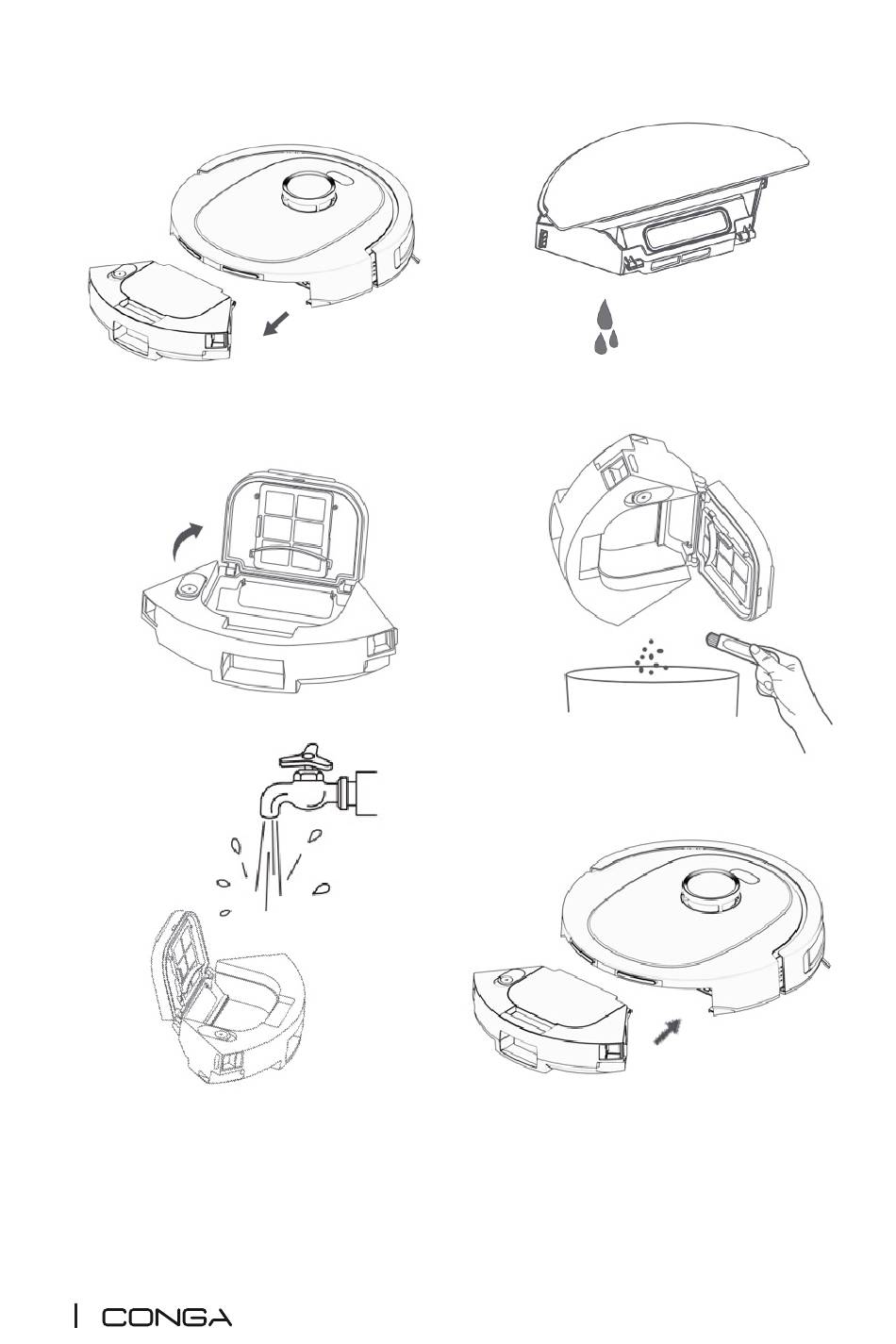 CONGA