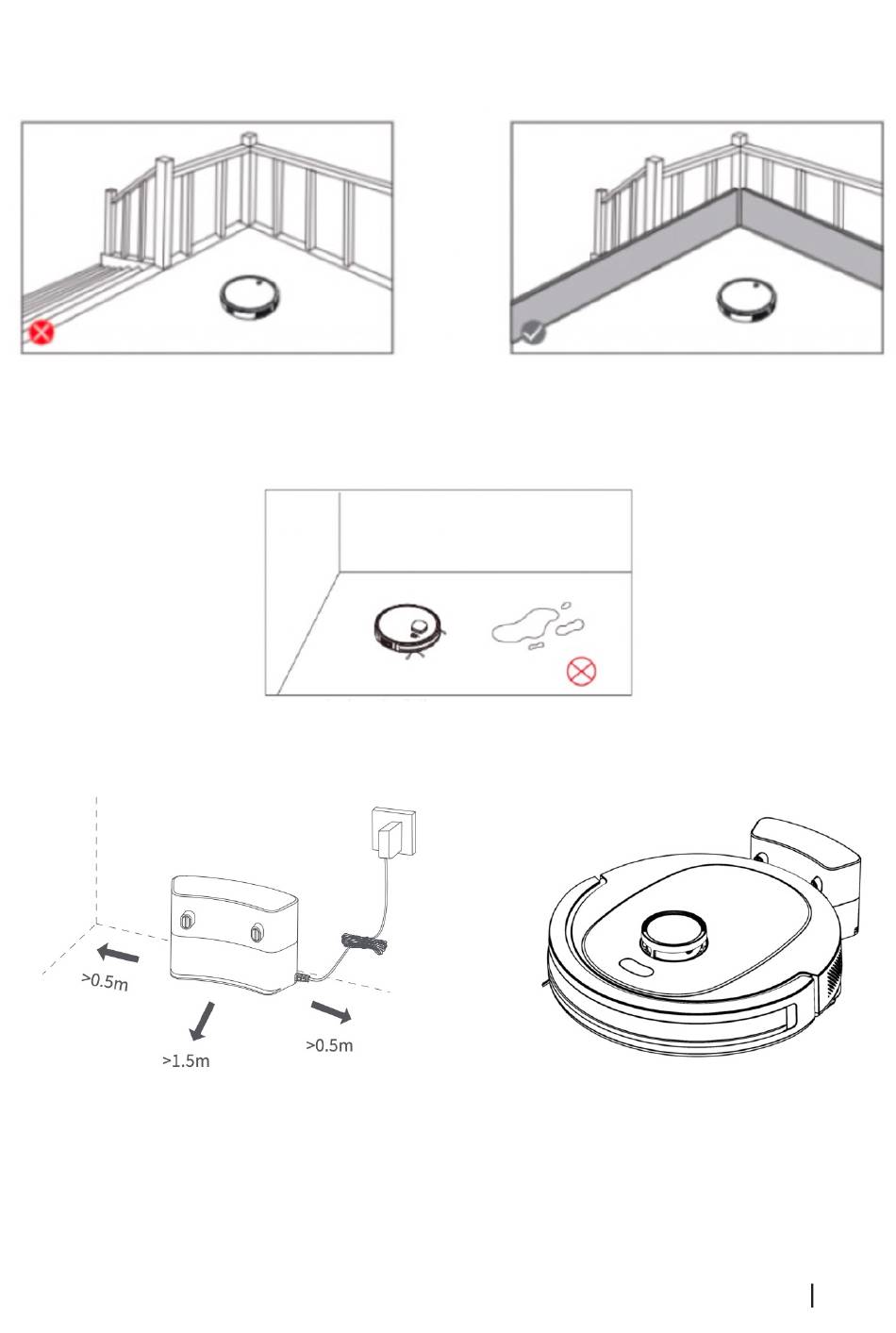 >0.5m

>1.5m

>0.5m