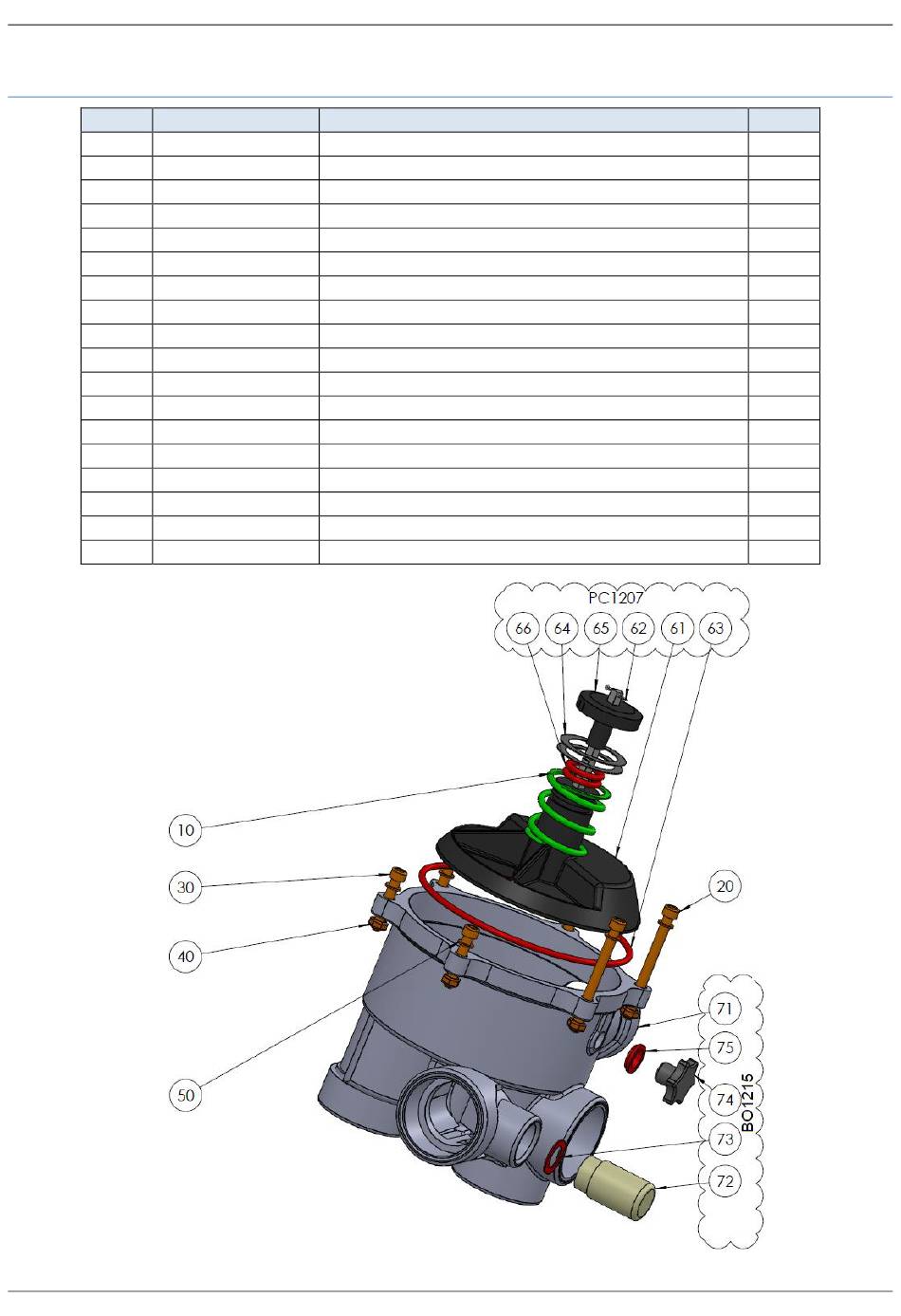 PC1207

66 64 65 62 61 63

10

30

40

50

20

71

75

74

73

72

BO1215