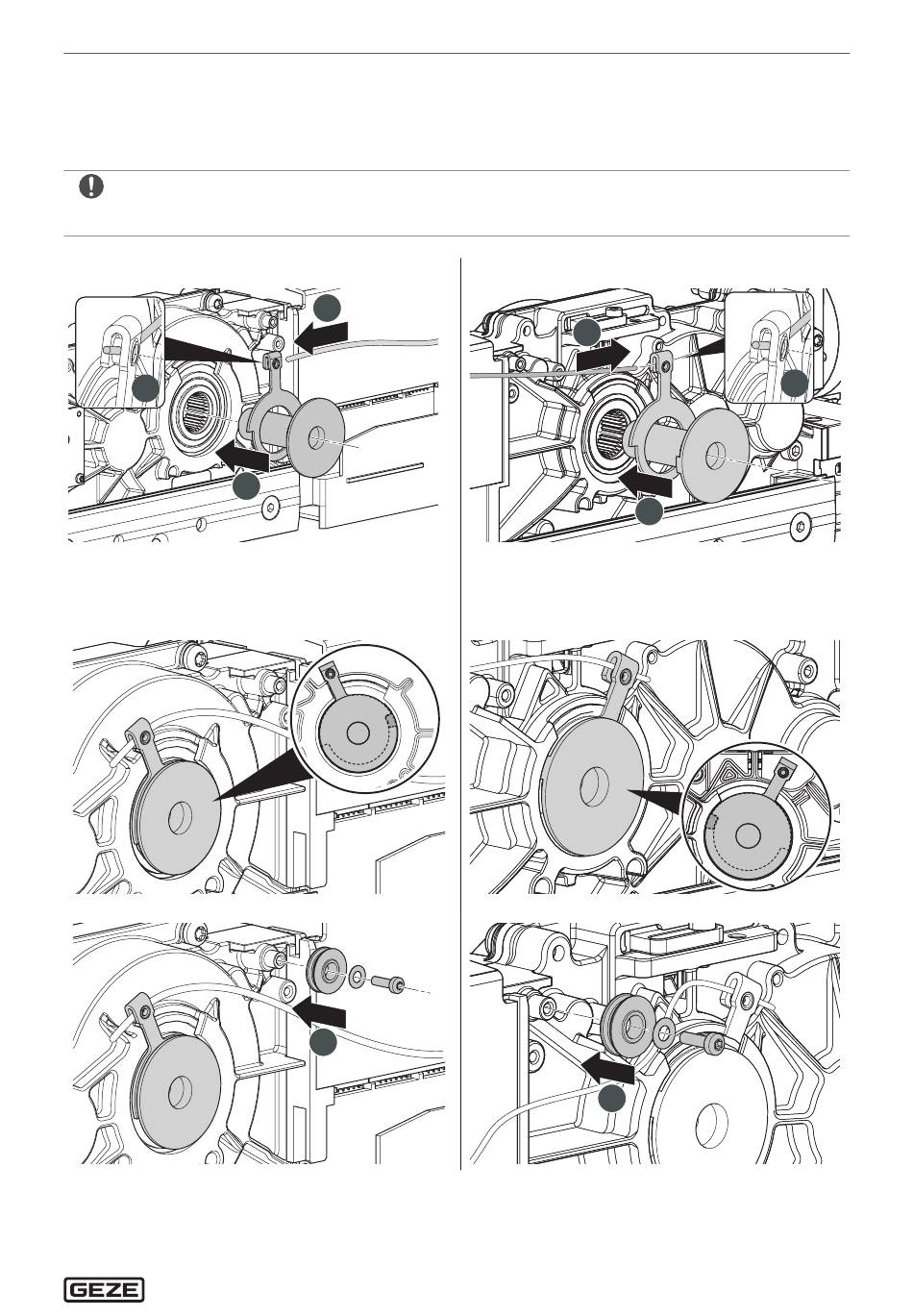 GEZE