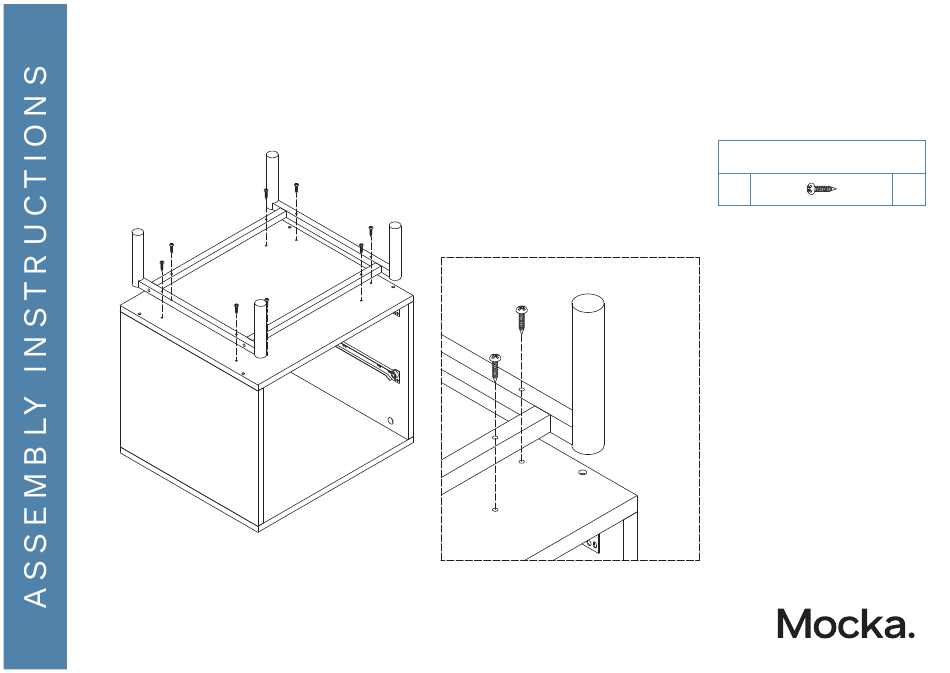 ASSEMBLY INSTRUCTIONS

Mocka.