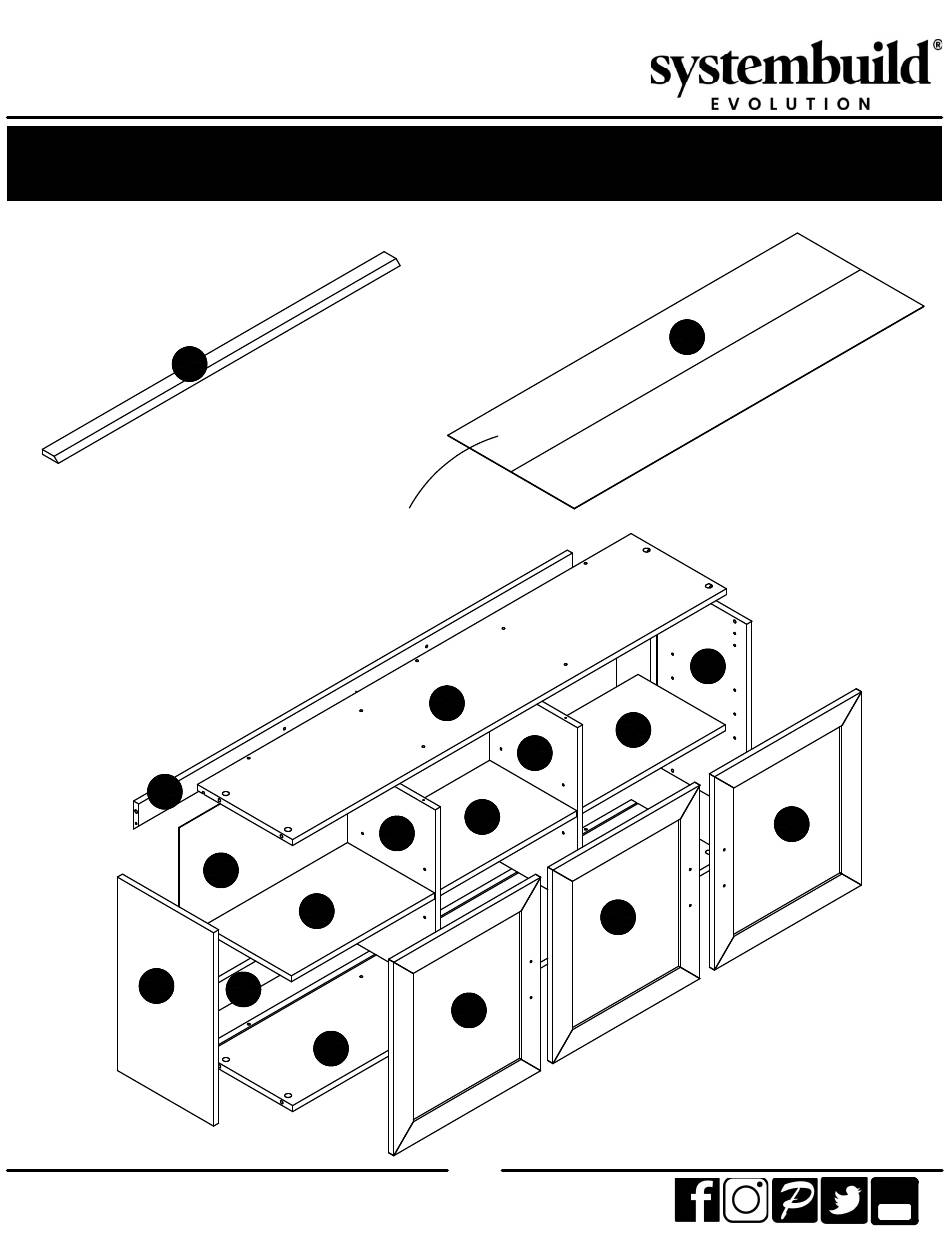 systembuild®
EVOLUTION