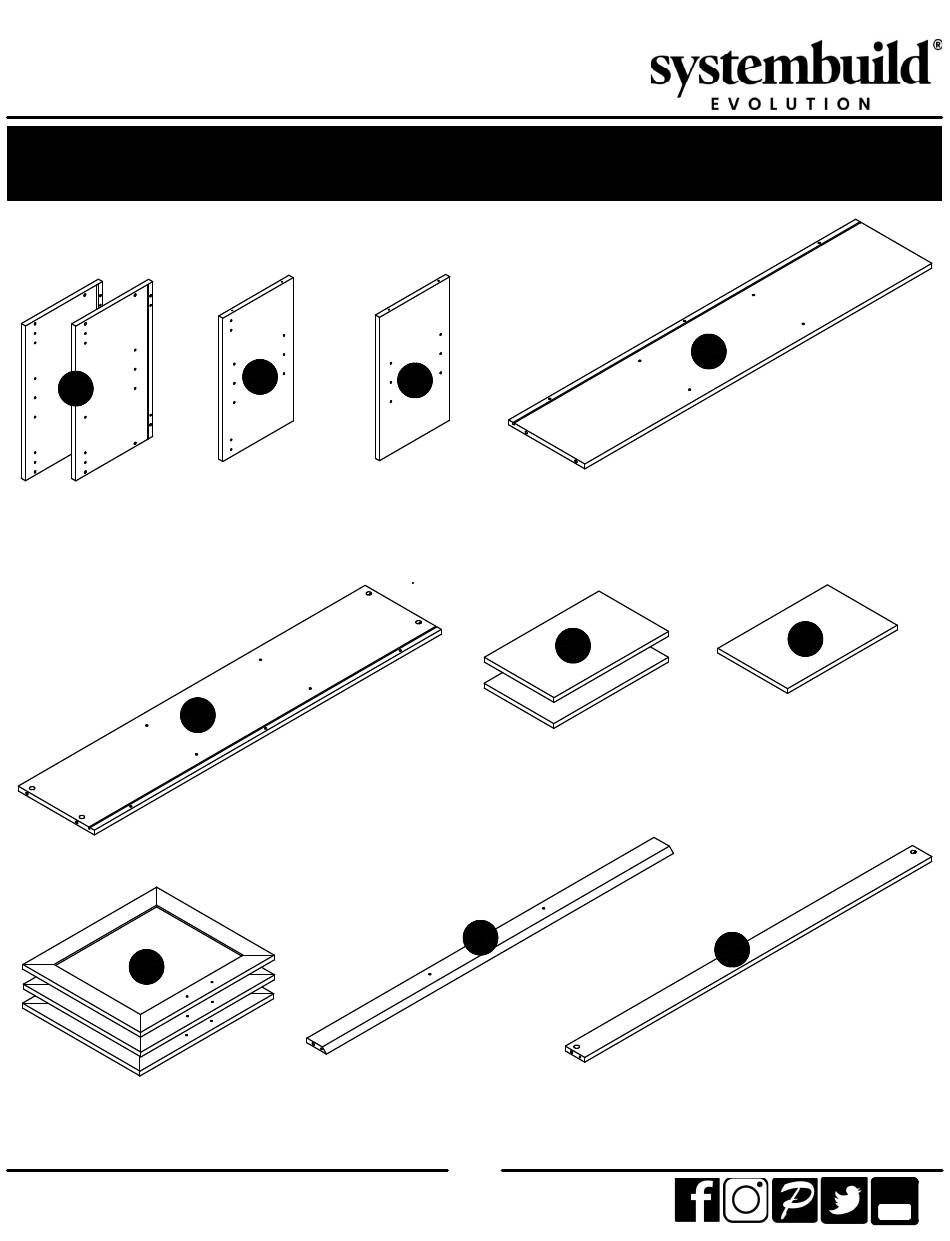 systembuild®
EVOLUTION