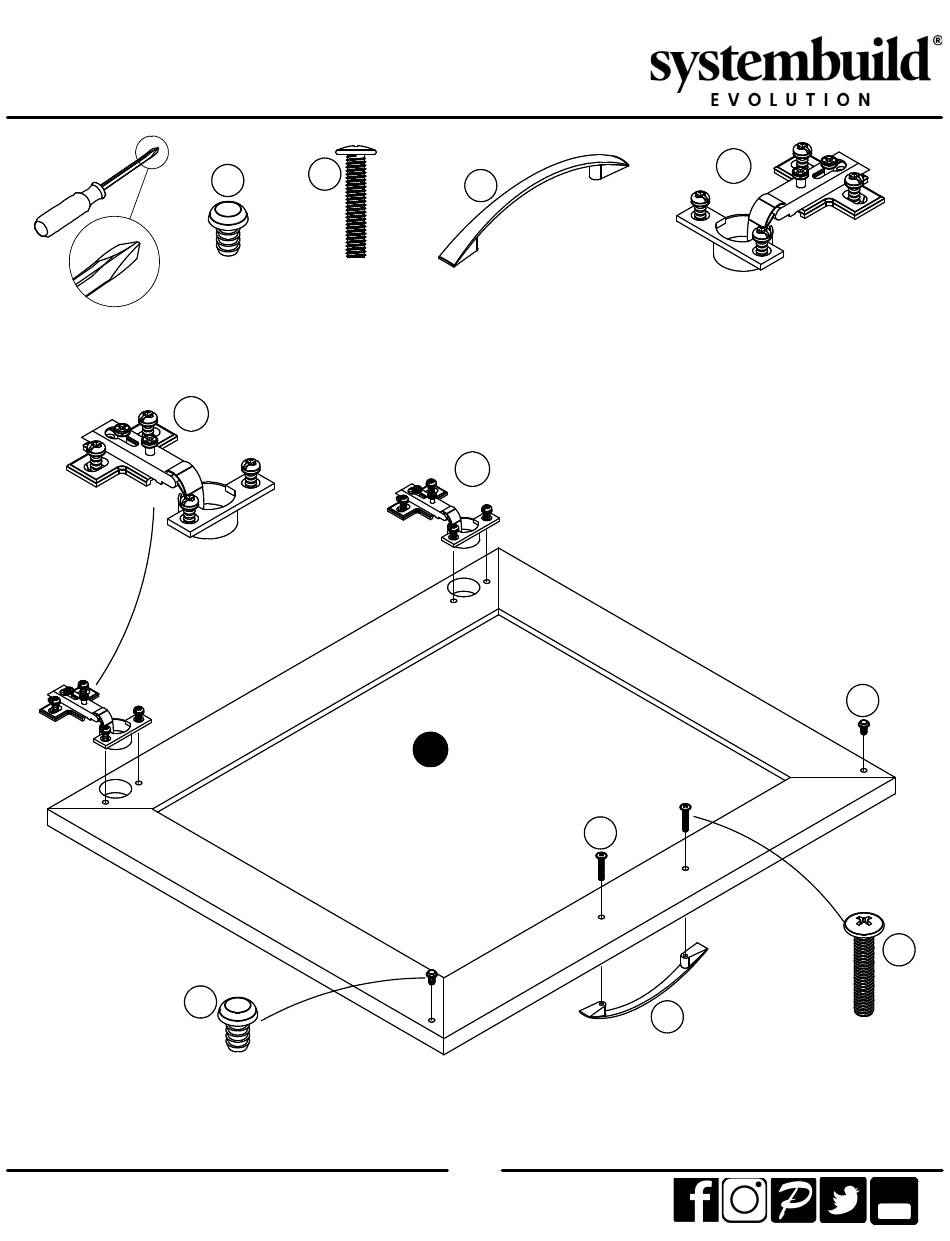 systembuild®
EVOLUTION