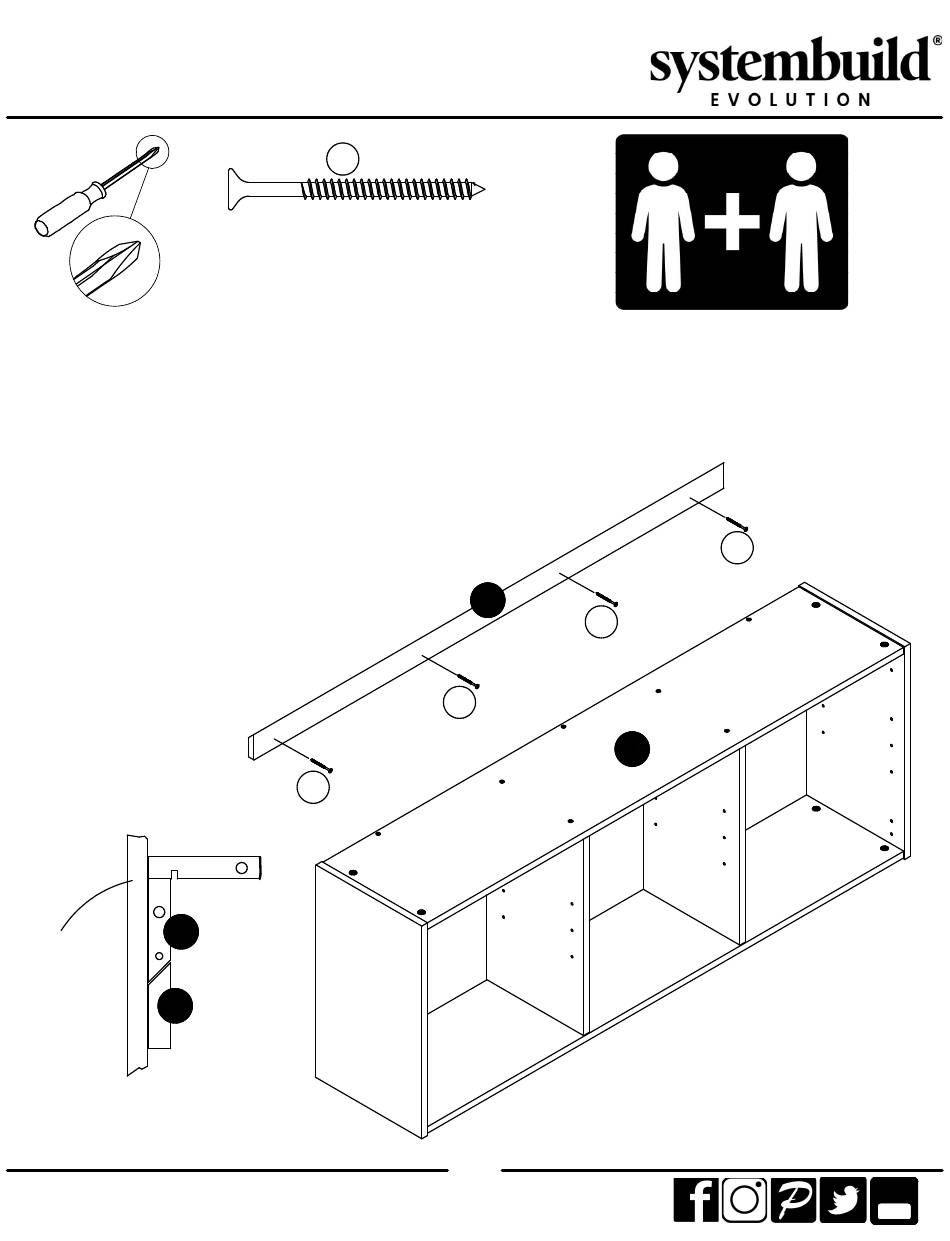 systembuild®
EVOLUTION