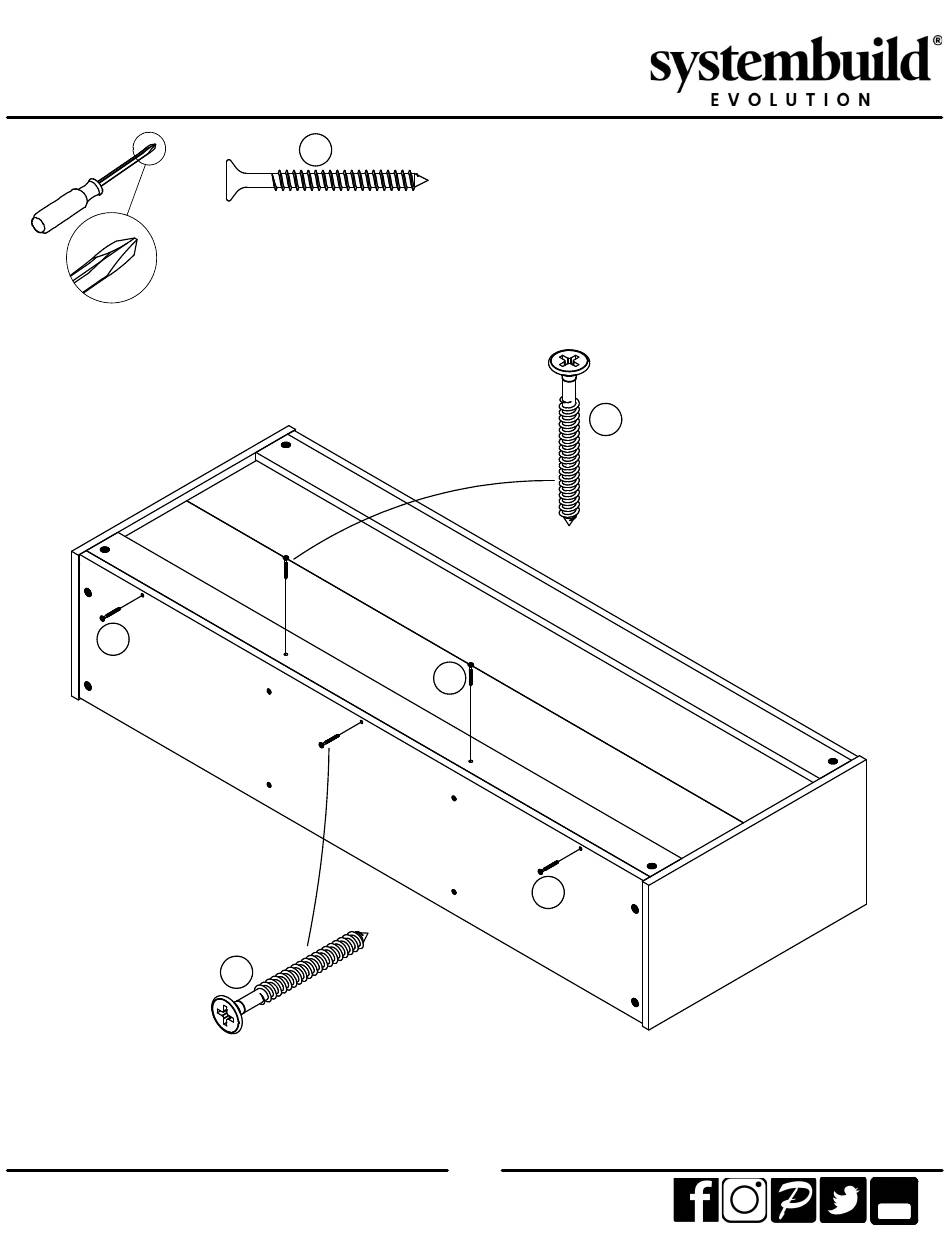 systembuild®
EVOLUTION