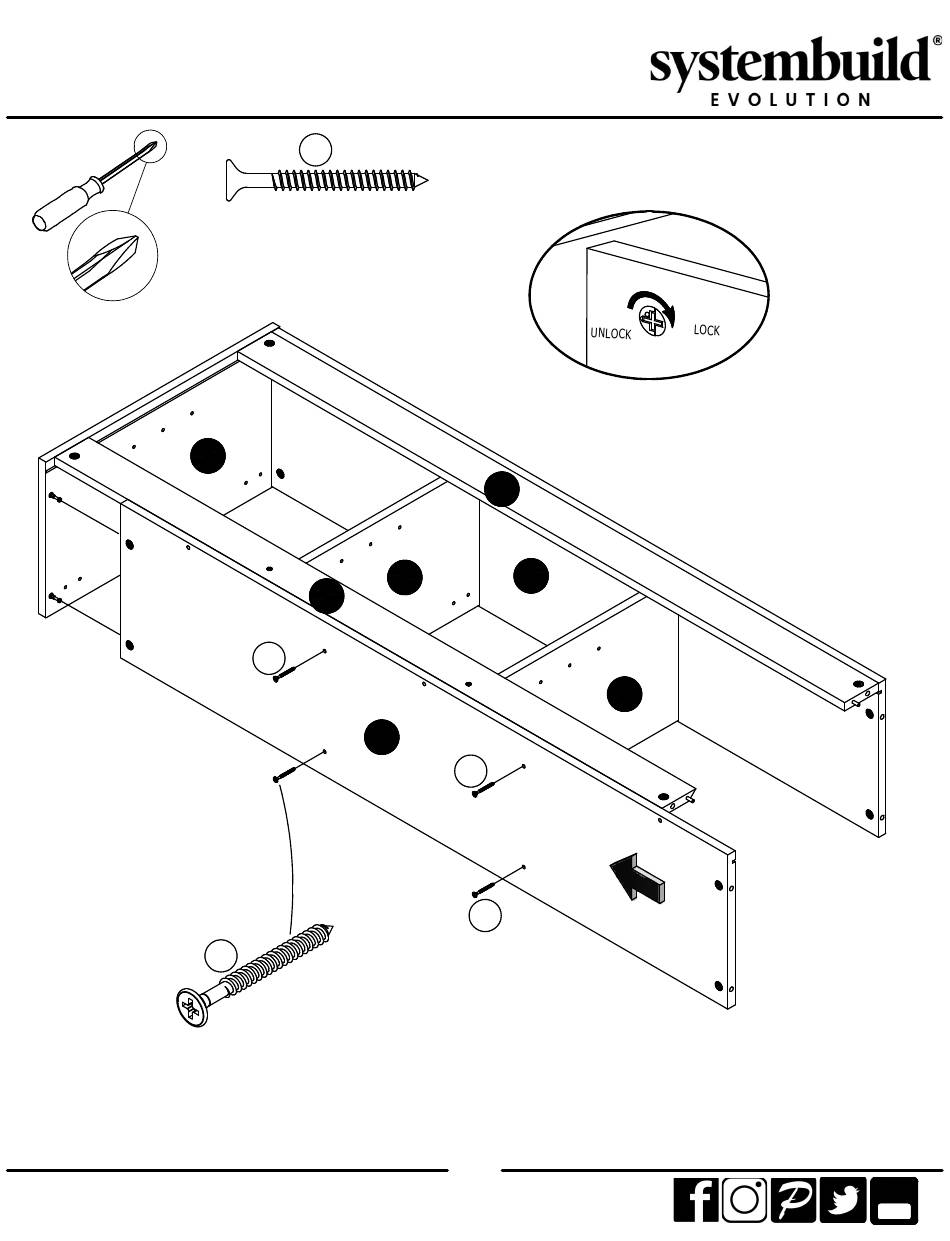 systembuild®
EVOLUTION

UNLOCK
LOCK