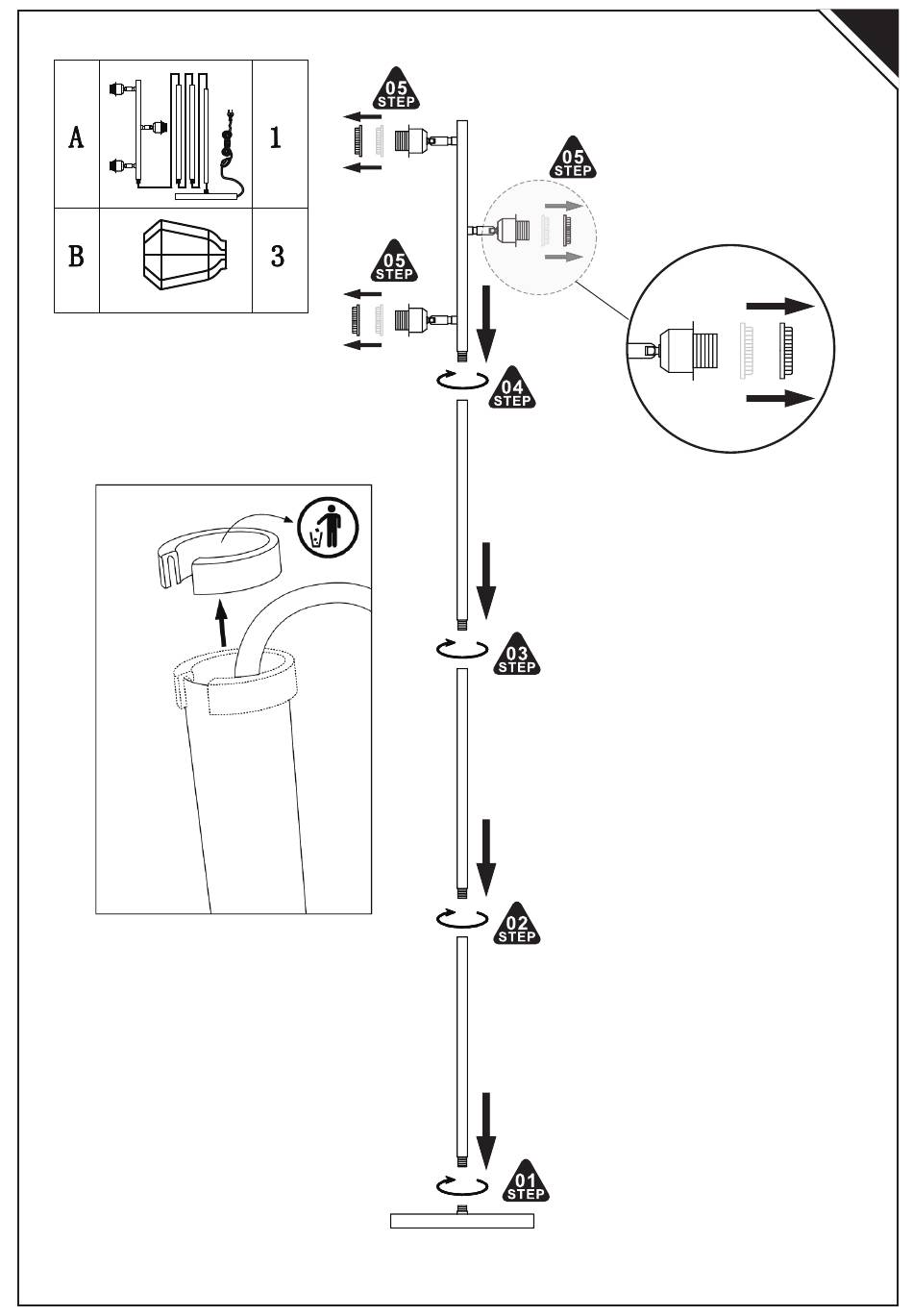 | A |  | 1 |
|---|---|---|
| B |  | 3 |

05 STEP

05 STEP

05 STEP

04 STEP

03 STEP

02 STEP

01 STEP