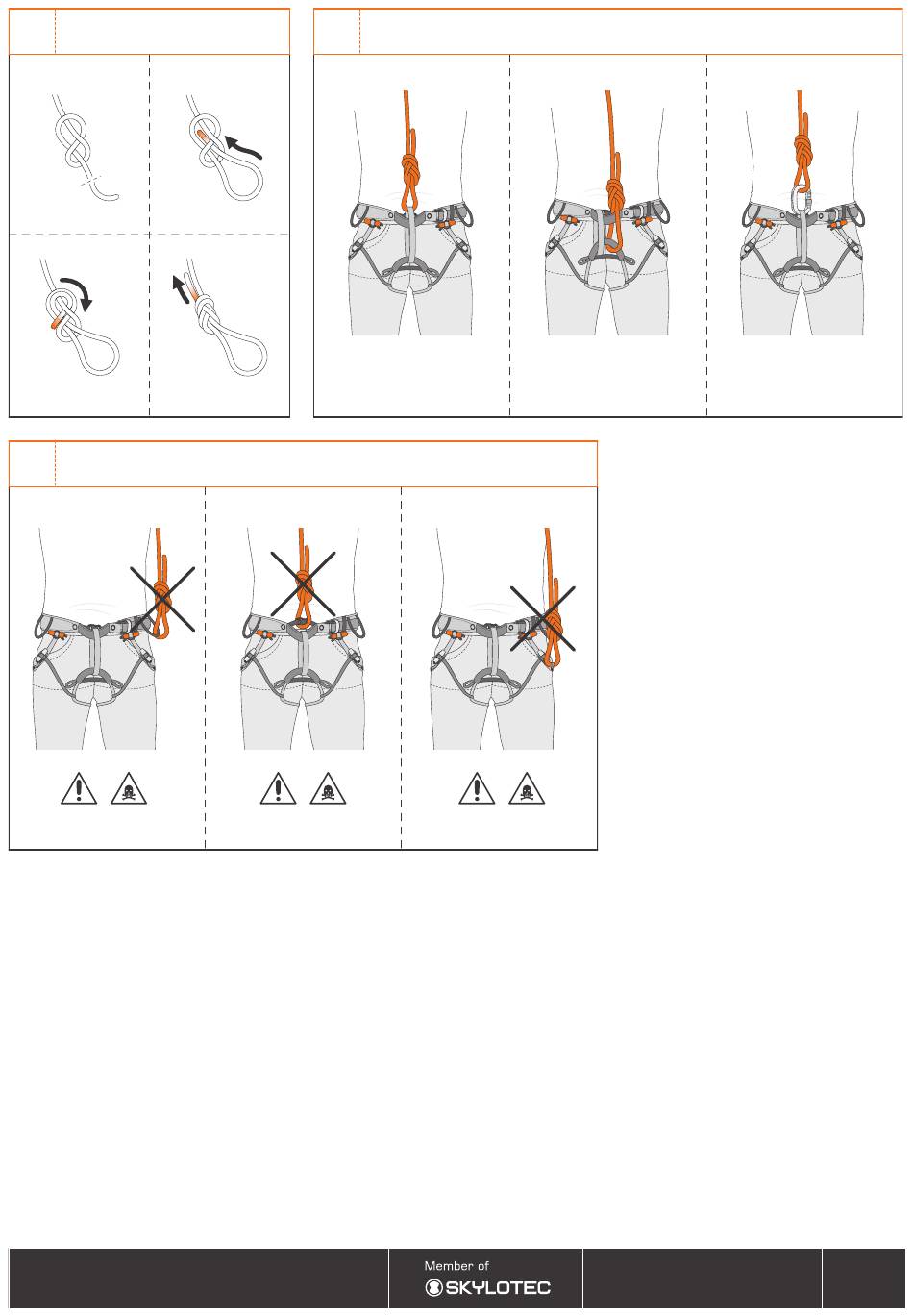 Member of
SKYLOTEC