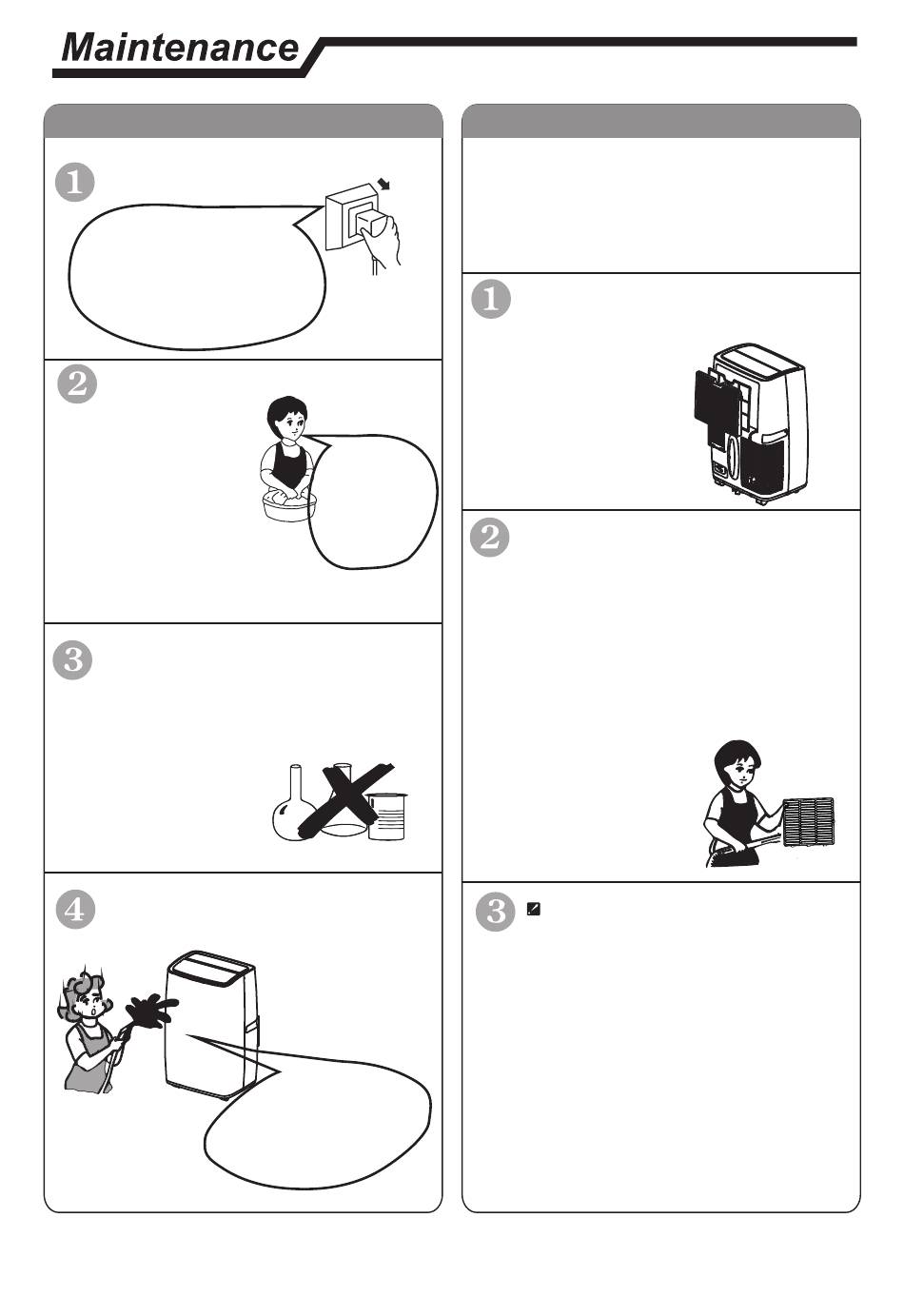 Maintenance

1

2

3

4

1

2

3